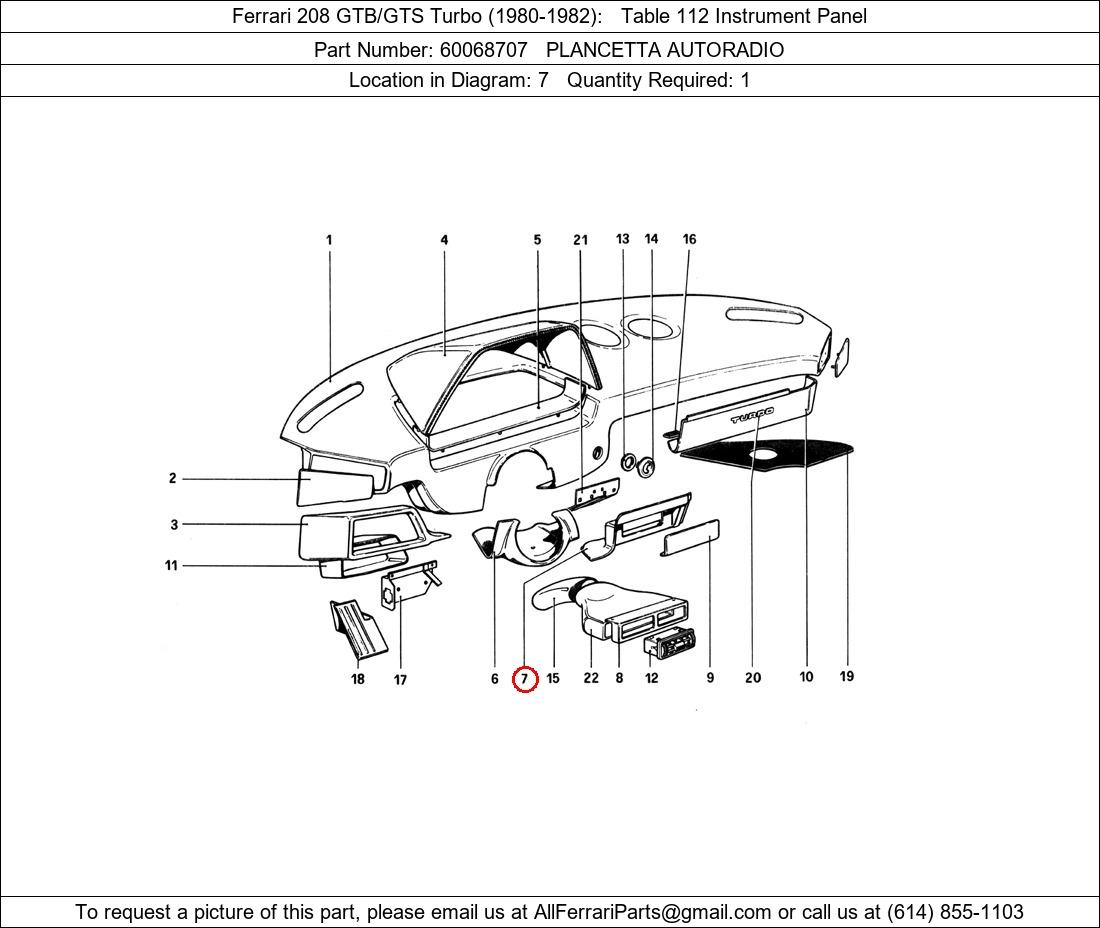 Ferrari 208 GTB/GTS Turbo (1980-1982): Table 112 Instrument Panel

Part Number: 60068707 PLANCETTA AUTORADIO

Location in Diagram: 7 Quantity Required: 1

1 4 5 21 13 14 16

TURBO

2

3

11

18 17 6 7 15 22 8 12 9 20 10 19

To request a picture of this part, please email us at AllFerrariParts@gmail.com or call us at (614) 855-1103