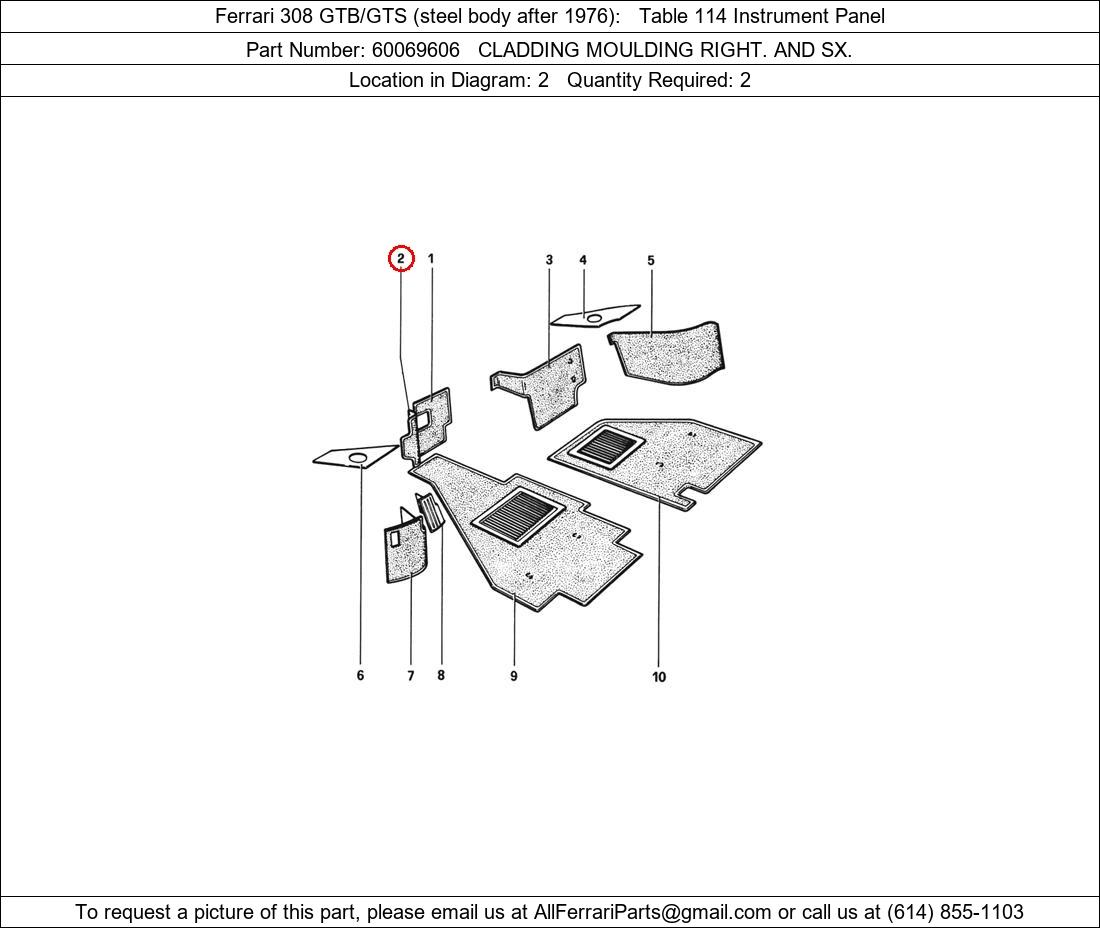 Ferrari 308 GTB/GTS (steel body after 1976): Table 114 Instrument Panel

Part Number: 60069606 CLADDING MOULDING RIGHT. AND SX.

Location in Diagram: 2 Quantity Required: 2

2
1
3
4
5
6
7
8
9
10

To request a picture of this part, please email us at AllFerrariParts@gmail.com or call us at (614) 855-1103