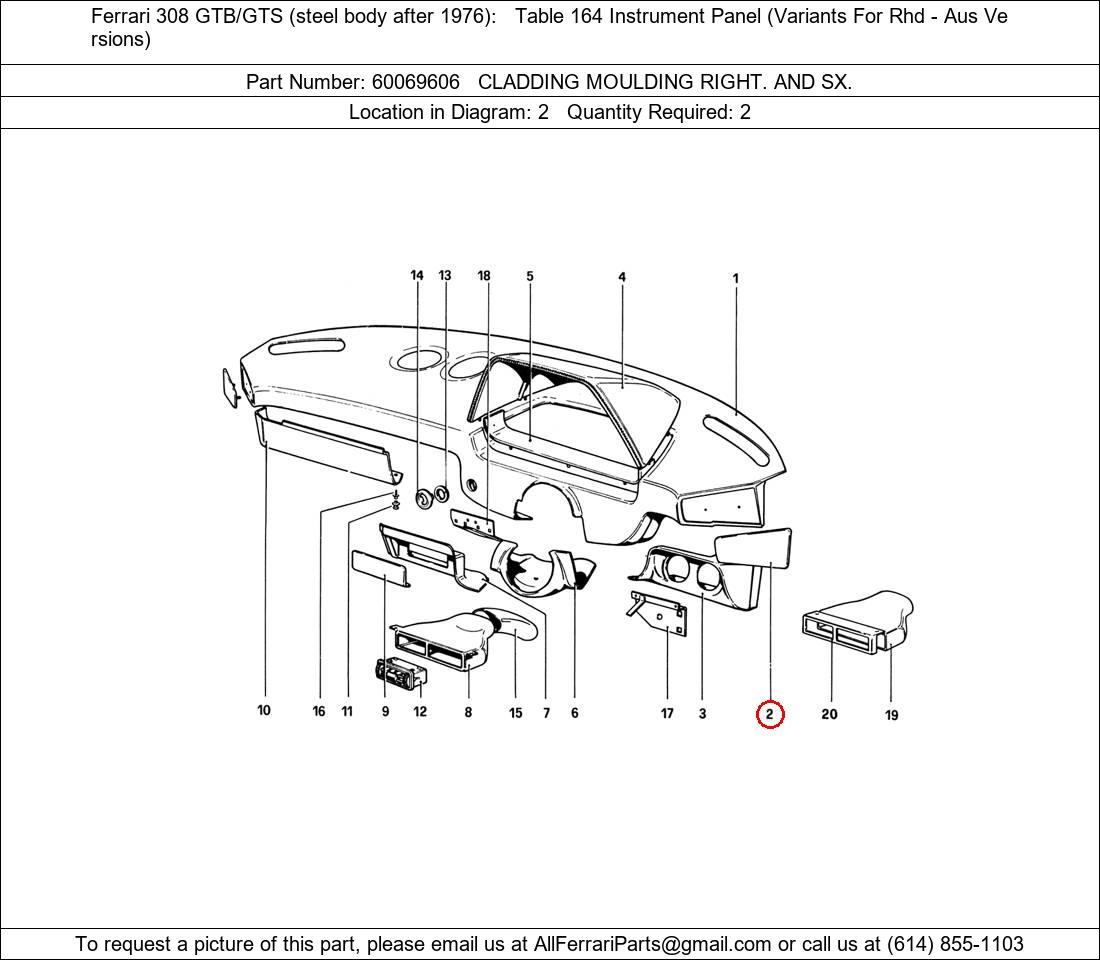 Ferrari 308 GTB/GTS (steel body after 1976): Table 164 Instrument Panel (Variants For Rhd - Aus Versions)

Part Number: 60069606 CLADDING MOULDING RIGHT. AND SX.

Location in Diagram: 2 Quantity Required: 2

14 13 18 5 4 1

10 16 11 9 12 8 15 7 6 17 3 2 20 19

To request a picture of this part, please email us at AllFerrariParts@gmail.com or call us at (614) 855-1103