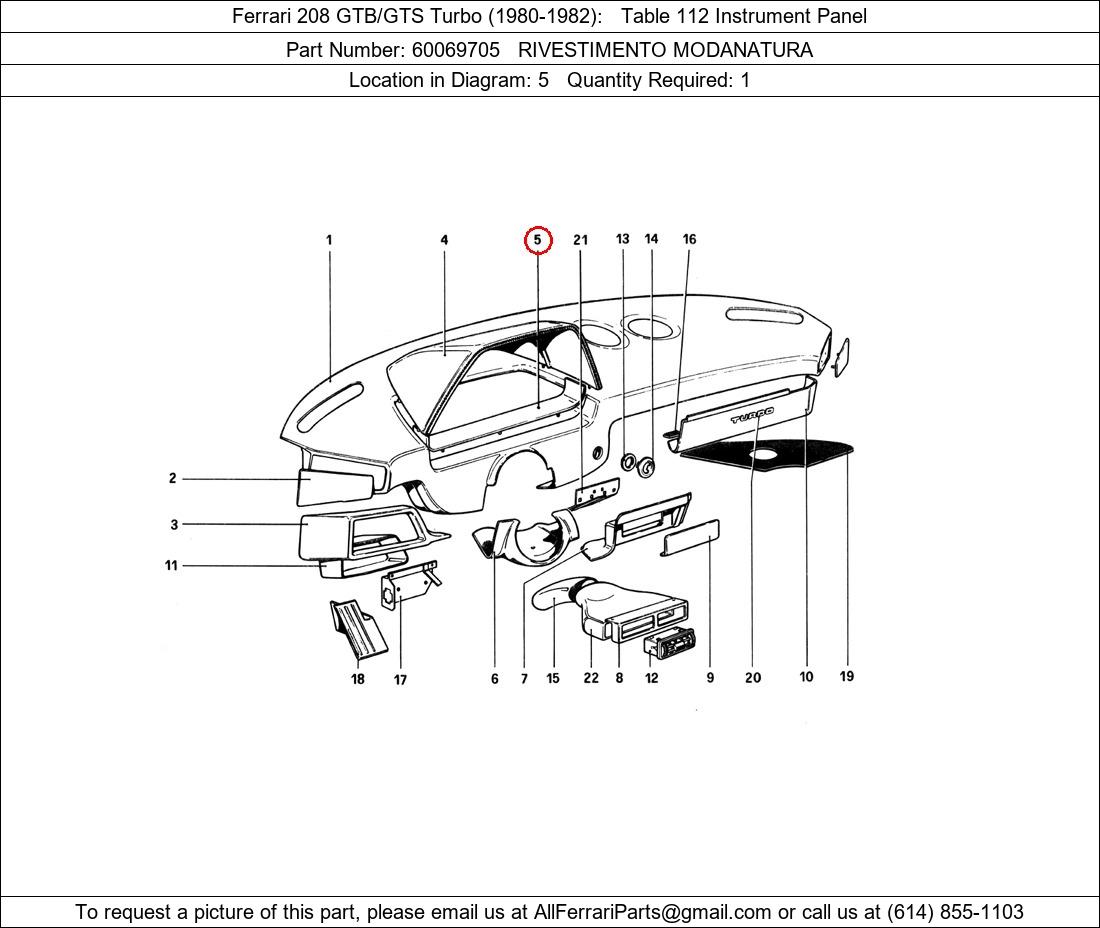 Ferrari 208 GTB/GTS Turbo (1980-1982): Table 112 Instrument Panel

Part Number: 60069705 RIVESTIMENTO MODANATURA

Location in Diagram: 5 Quantity Required: 1

1
4
5
21
13
14
16
TURBO
2
3
11
18
17
6
7
15
22
8
12
9
20
10
19

To request a picture of this part, please email us at AllFerrariParts@gmail.com or call us at (614) 855-1103