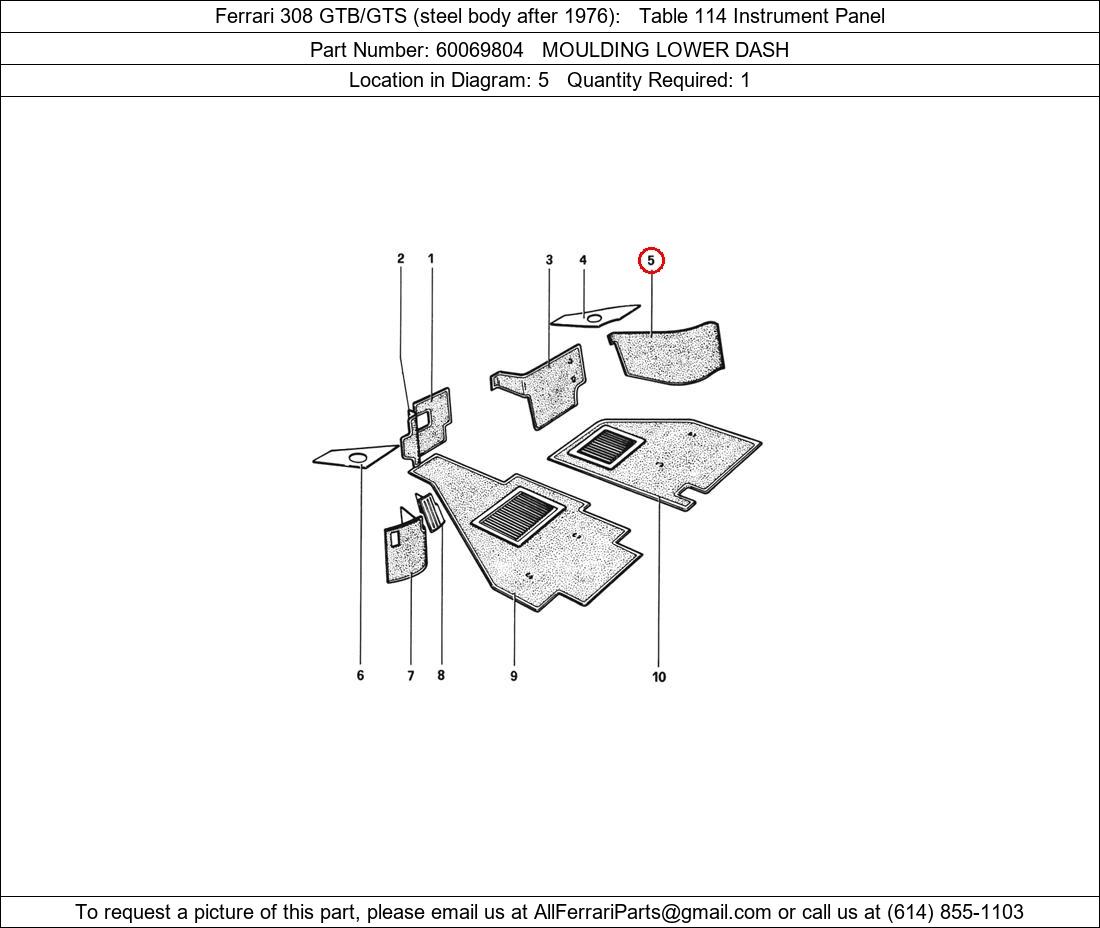 Ferrari 308 GTB/GTS (steel body after 1976): Table 114 Instrument Panel

Part Number: 60069804 MOULDING LOWER DASH

Location in Diagram: 5 Quantity Required: 1

2
1
3
4
5
6
7
8
9
10

To request a picture of this part, please email us at AllFerrariParts@gmail.com or call us at (614) 855-1103