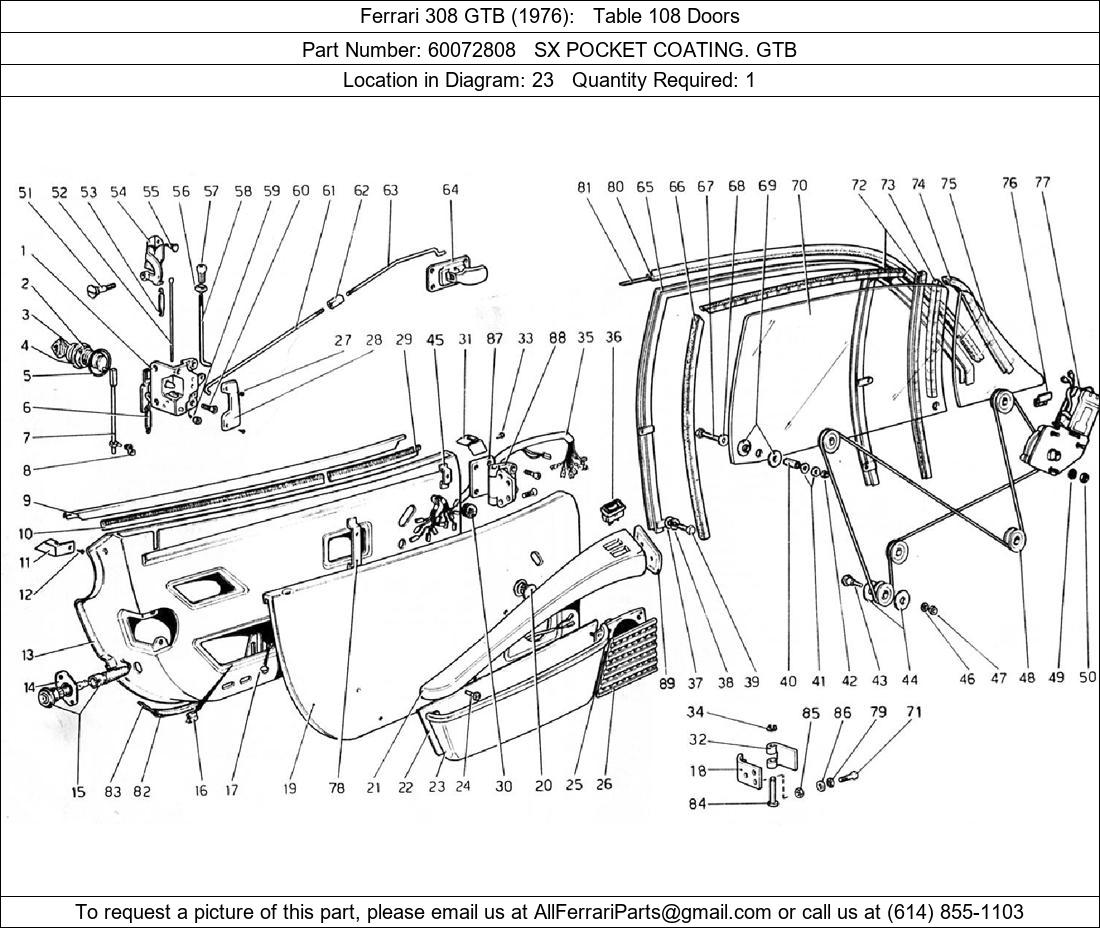 Ferrari 308 GTB (1976): Table 108 Doors

Part Number: 60072808 SX POCKET COATING. GTB

Location in Diagram: 23 Quantity Required: 1

51 52 53 54 55 56 57 58 59 60 61 62 63 64

81 80 65 66 67 68 69 70 72 73 74 75 76 77

1 2 3 4 5 6 7 8 9 10 11 12 13 14

27 28 29 45 31 87 33 88 35 36

15 83 82 16 17 19 78 21 22 23 24 30 20 25 26 89 37 38 39 40 41 42 43 44 46 47 48 49 50

34 32 18 84 85 86 79 71

To request a picture of this part, please email us at AllFerrariParts@gmail.com or call us at (614) 855-1103