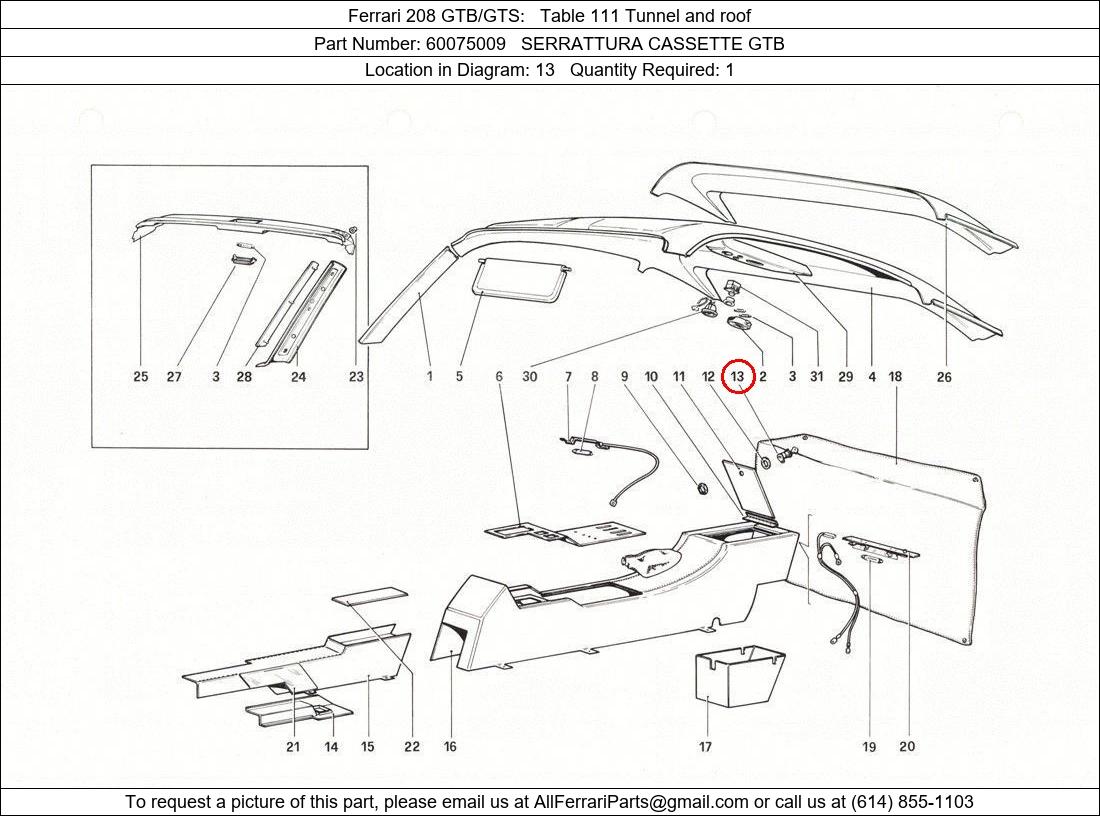 Ferrari 208 GTB/GTS: Table 111 Tunnel and roof

Part Number: 60075009 SERRATTURA CASSETTE GTB

Location in Diagram: 13 Quantity Required: 1

25 27 3 28 24 23 1 5 6 30 7 8 9 10 11 12 13 2 3 31 29 4 18 26

21 14 15 22 16 17 19 20

To request a picture of this part, please email us at AllFerrariParts@gmail.com or call us at (614) 855-1103