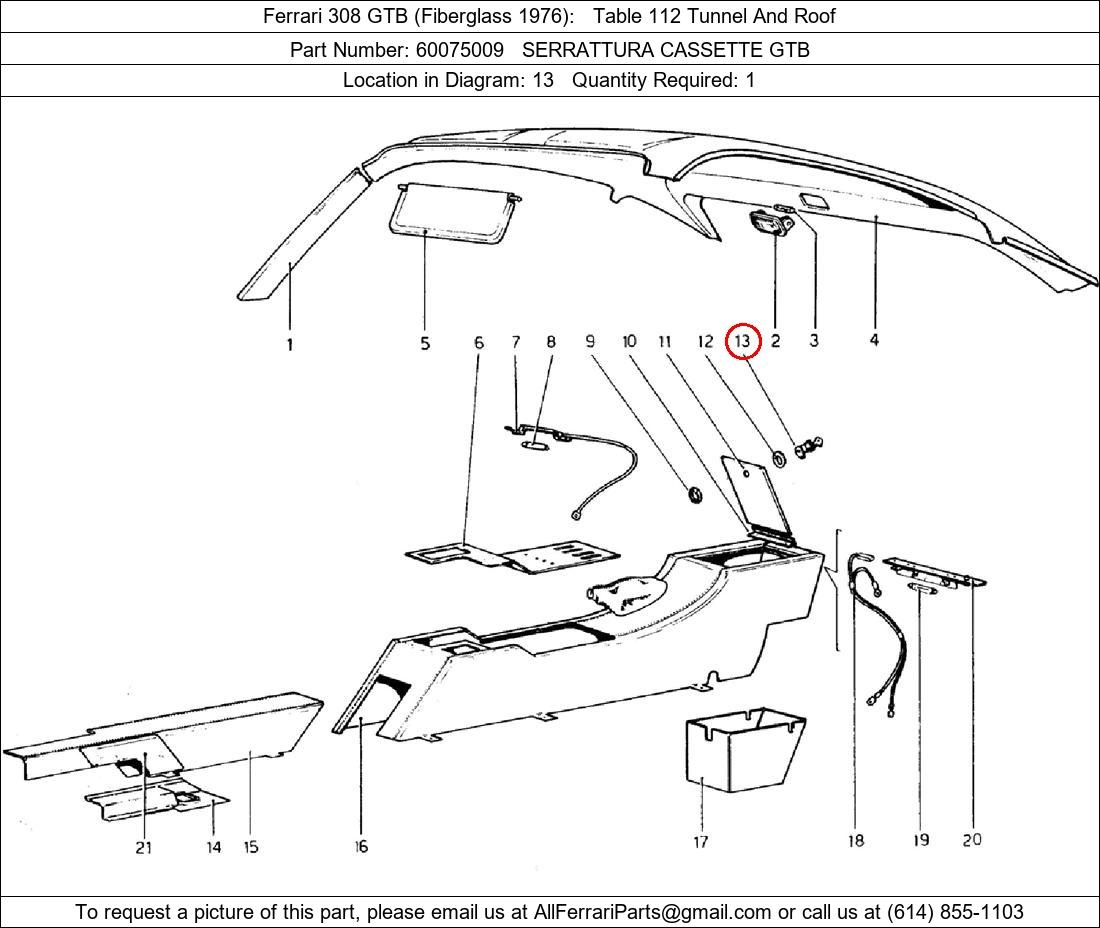 Ferrari 308 GTB (Fiberglass 1976): Table 112 Tunnel And Roof

Part Number: 60075009 SERRATTURA CASSETTE GTB

Location in Diagram: 13 Quantity Required: 1

1
5
6
7
8
9
10
11
12
13
2
3
4

21
14
15
16
17
18
19
20

To request a picture of this part, please email us at AllFerrariParts@gmail.com or call us at (614) 855-1103