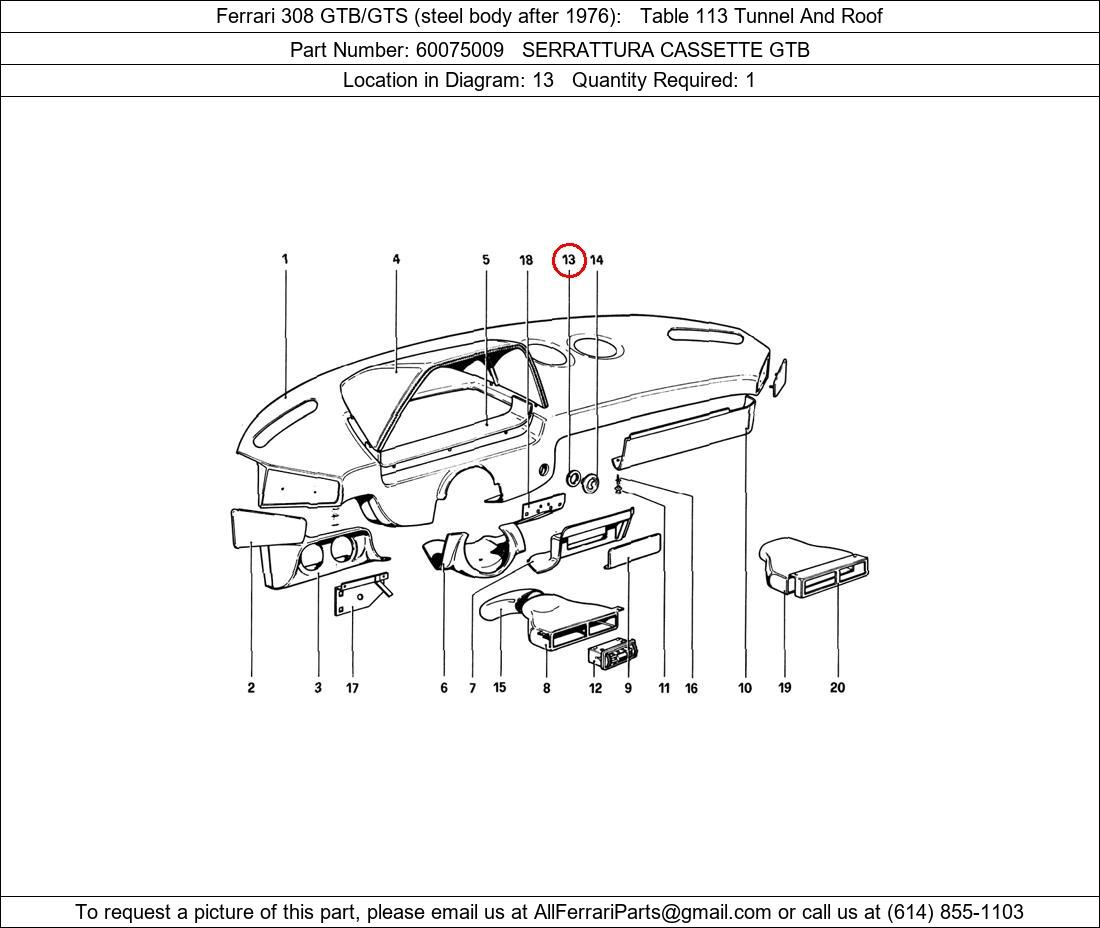 Ferrari 308 GTB/GTS (steel body after 1976): Table 113 Tunnel And Roof

Part Number: 60075009 SERRATTURA CASSETTE GTB

Location in Diagram: 13 Quantity Required: 1

1 4 5 18 13 14

2 3 17 6 7 15 8 12 9 11 16 10 19 20

To request a picture of this part, please email us at AllFerrariParts@gmail.com or call us at (614) 855-1103