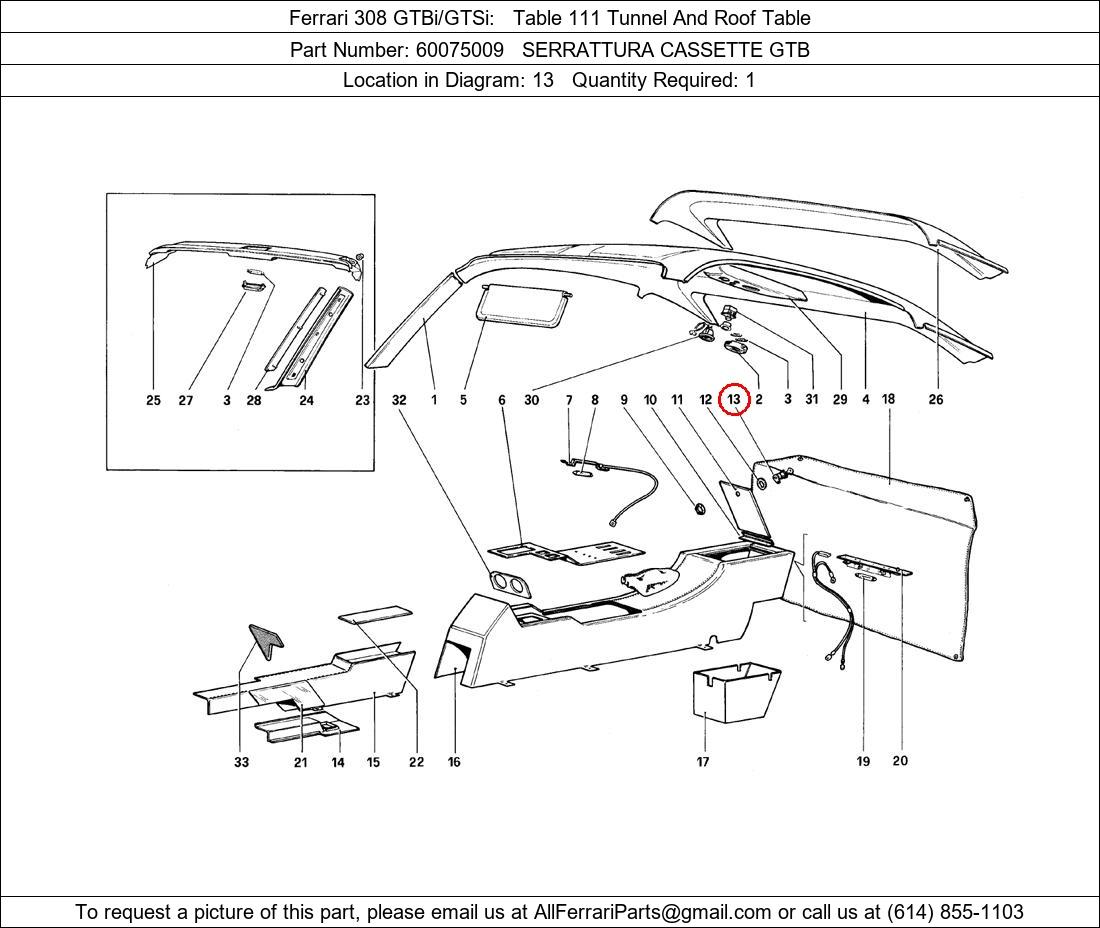 Ferrari 308 GTBi/GTSi: Table 111 Tunnel And Roof Table

Part Number: 60075009 SERRATTURA CASSETTE GTB

Location in Diagram: 13 Quantity Required: 1

25 27 3 28 24 23 32 1 5 6 30 7 8 9 10 11 12 13 2 3 31 29 4 18 26

33 21 14 15 22 16 17 19 20

To request a picture of this part, please email us at AllFerrariParts@gmail.com or call us at (614) 855-1103