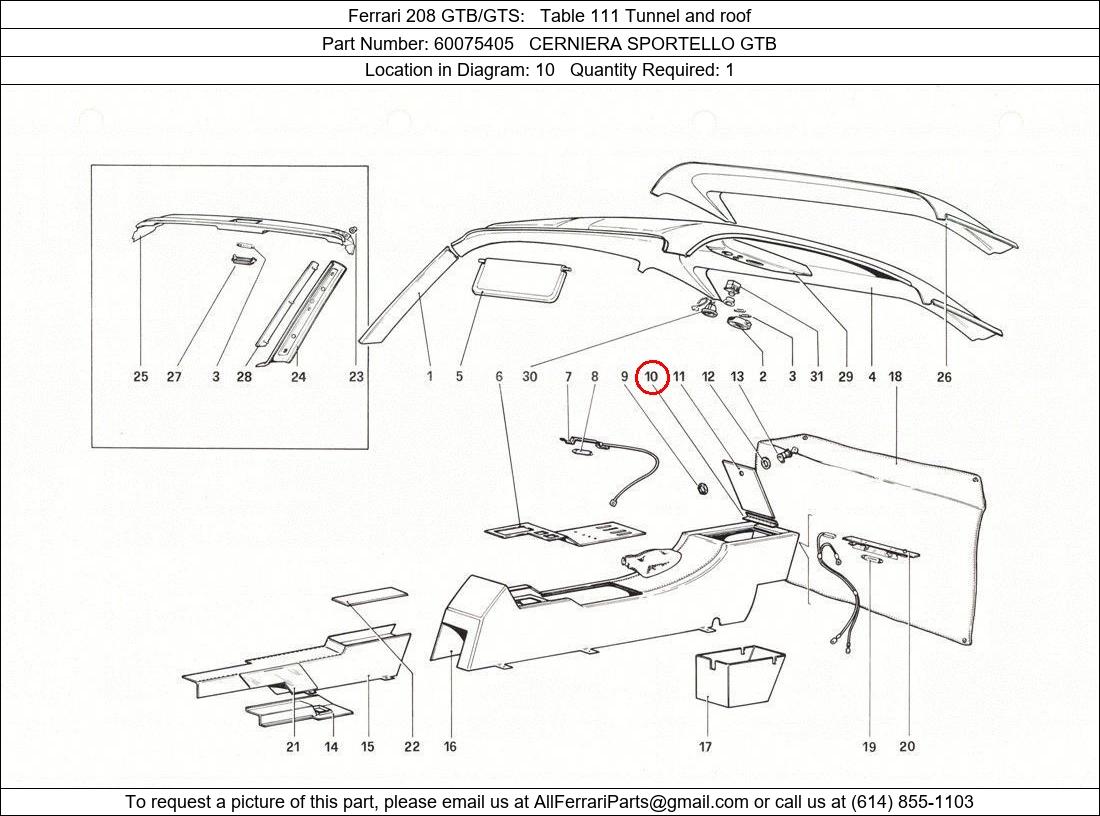 Ferrari 208 GTB/GTS: Table 111 Tunnel and roof

Part Number: 60075405 CERNIERA SPORTELLO GTB

Location in Diagram: 10 Quantity Required: 1

25 27 3 28 24 23 1 5 6 30 7 8 9 10 11 12 13 2 3 31 29 4 18 26

21 14 15 22 16 17 19 20

To request a picture of this part, please email us at AllFerrariParts@gmail.com or call us at (614) 855-1103