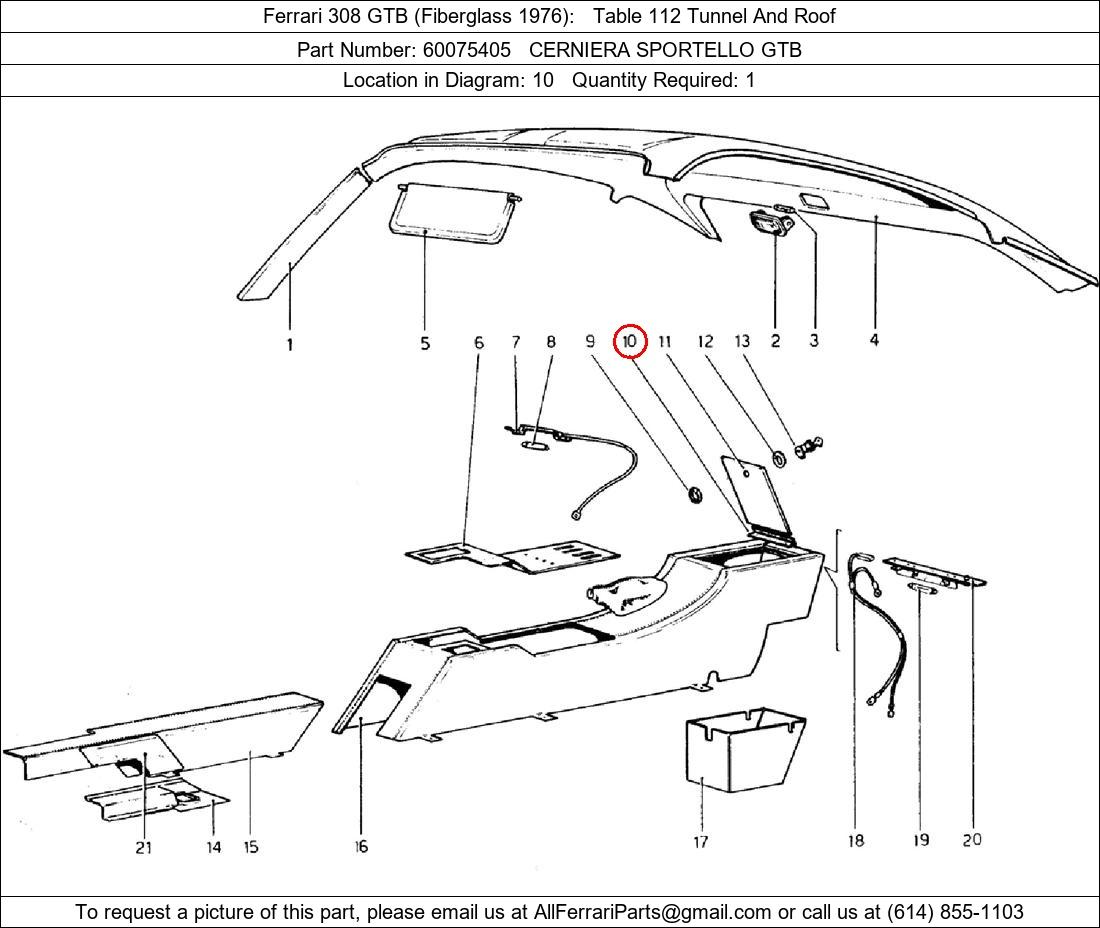 Ferrari 308 GTB (Fiberglass 1976): Table 112 Tunnel And Roof

Part Number: 60075405 CERNIERA SPORTELLO GTB

Location in Diagram: 10 Quantity Required: 1

1 5 6 7 8 9 10 11 12 13 2 3 4

21 14 15 16 17 18 19 20

To request a picture of this part, please email us at AllFerrariParts@gmail.com or call us at (614) 855-1103