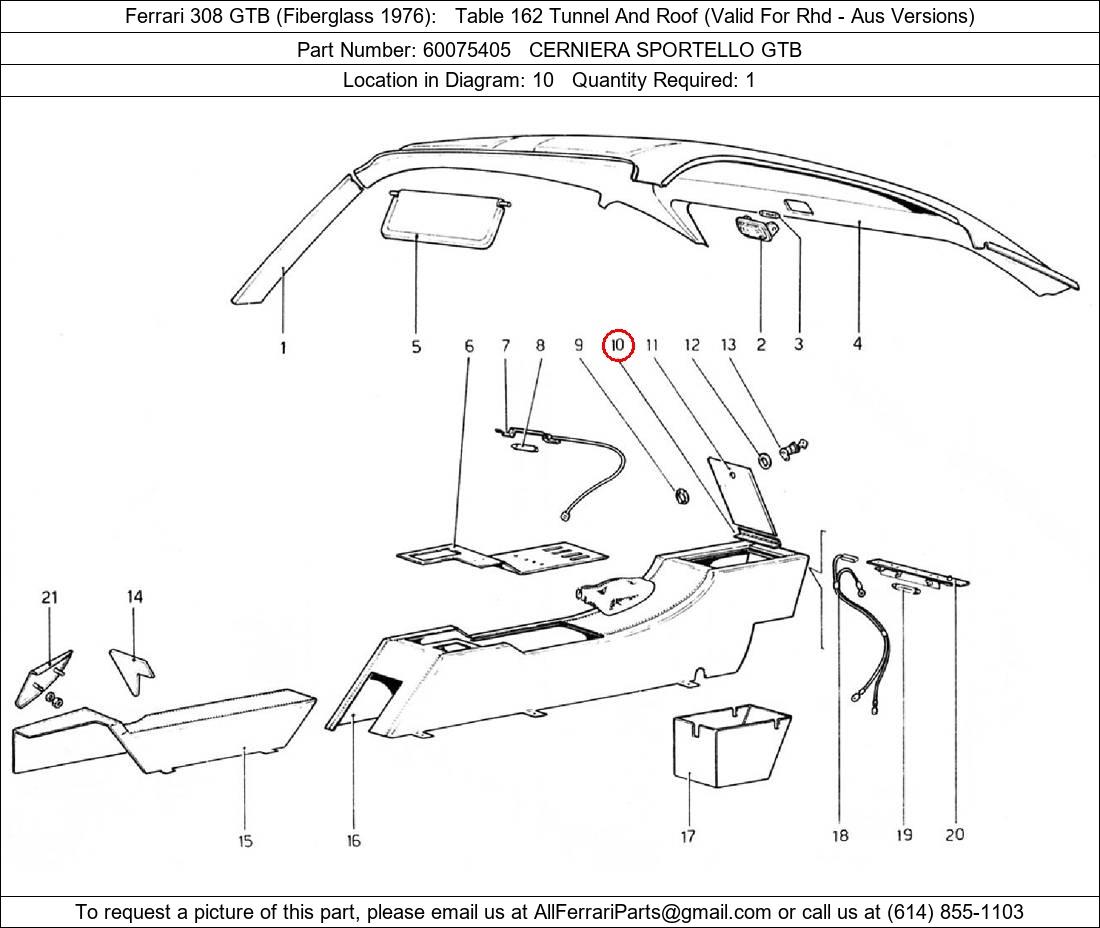 Ferrari 308 GTB (Fiberglass 1976): Table 162 Tunnel And Roof (Valid For Rhd - Aus Versions)

Part Number: 60075405 CERNIERA SPORTELLO GTB

Location in Diagram: 10 Quantity Required: 1

1
5
6
7
8
9
10
11
12
13
2
3
4
21
14
15
16
17
18
19
20

To request a picture of this part, please email us at AllFerrariParts@gmail.com or call us at (614) 855-1103