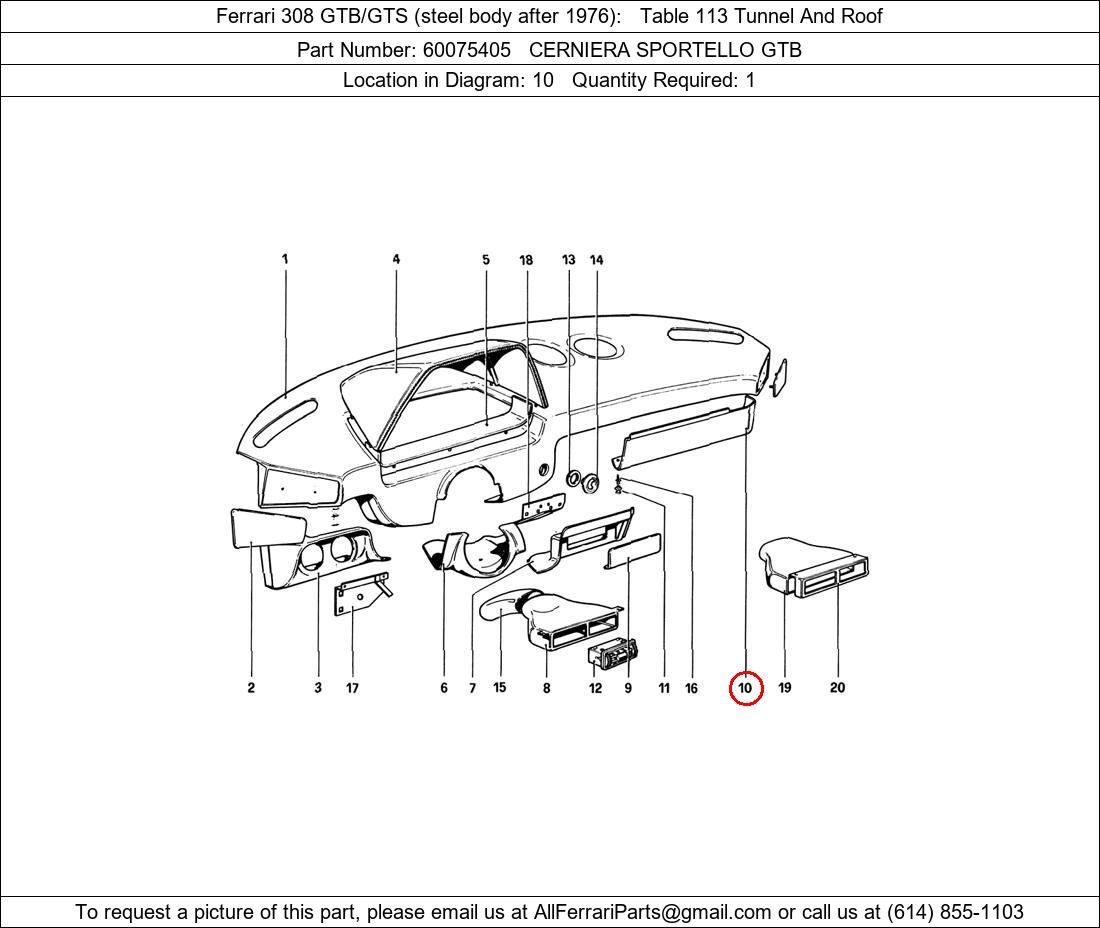 Ferrari 308 GTB/GTS (steel body after 1976): Table 113 Tunnel And Roof

Part Number: 60075405 CERNIERA SPORTELLO GTB

Location in Diagram: 10 Quantity Required: 1

1 4 5 18 13 14

2 3 17 6 7 15 8 12 9 11 16 10 19 20

To request a picture of this part, please email us at AllFerrariParts@gmail.com or call us at (614) 855-1103