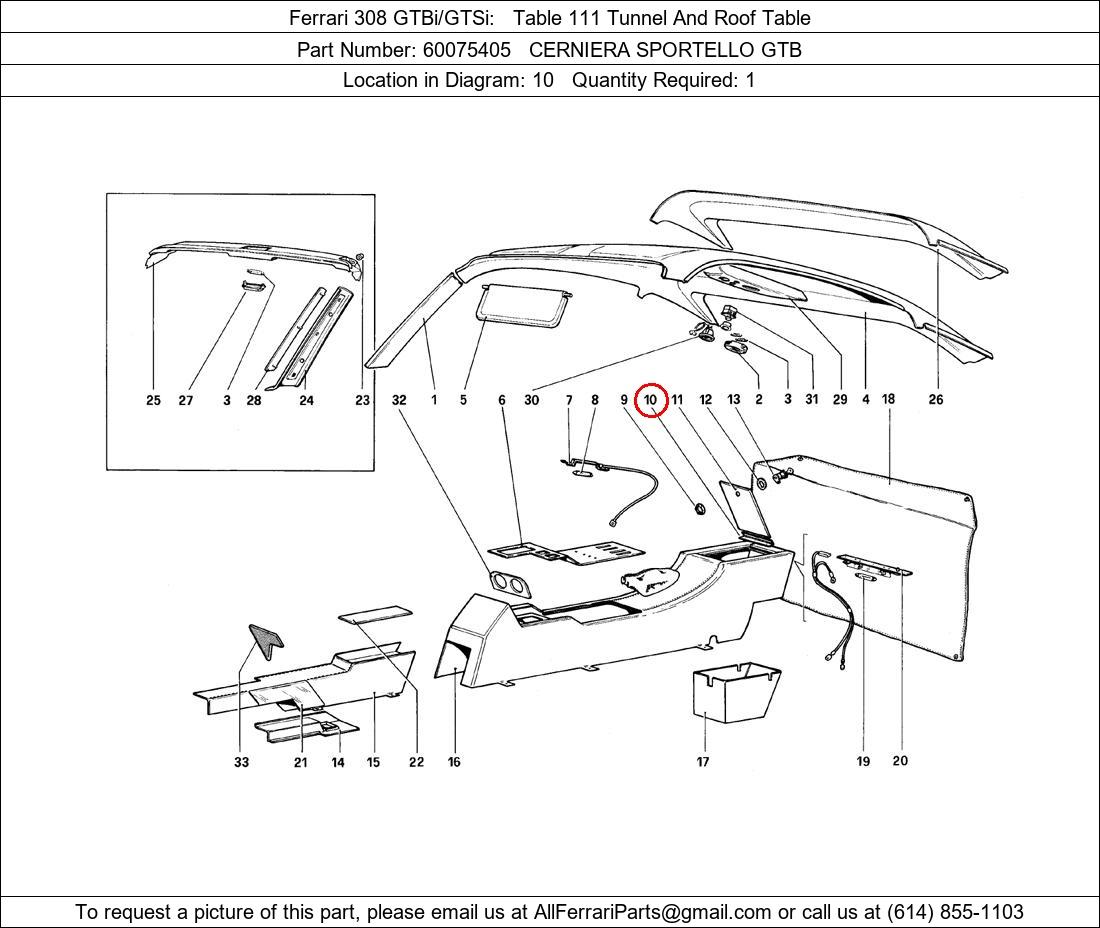 Ferrari 308 GTBi/GTSi: Table 111 Tunnel And Roof Table

Part Number: 60075405 CERNIERA SPORTELLO GTB

Location in Diagram: 10 Quantity Required: 1

25 27 3 28 24 23 32 1 5 6 30 7 8 9 10 11 12 13 2 3 31 29 4 18 26

33 21 14 15 22 16 17 19 20

To request a picture of this part, please email us at AllFerrariParts@gmail.com or call us at (614) 855-1103