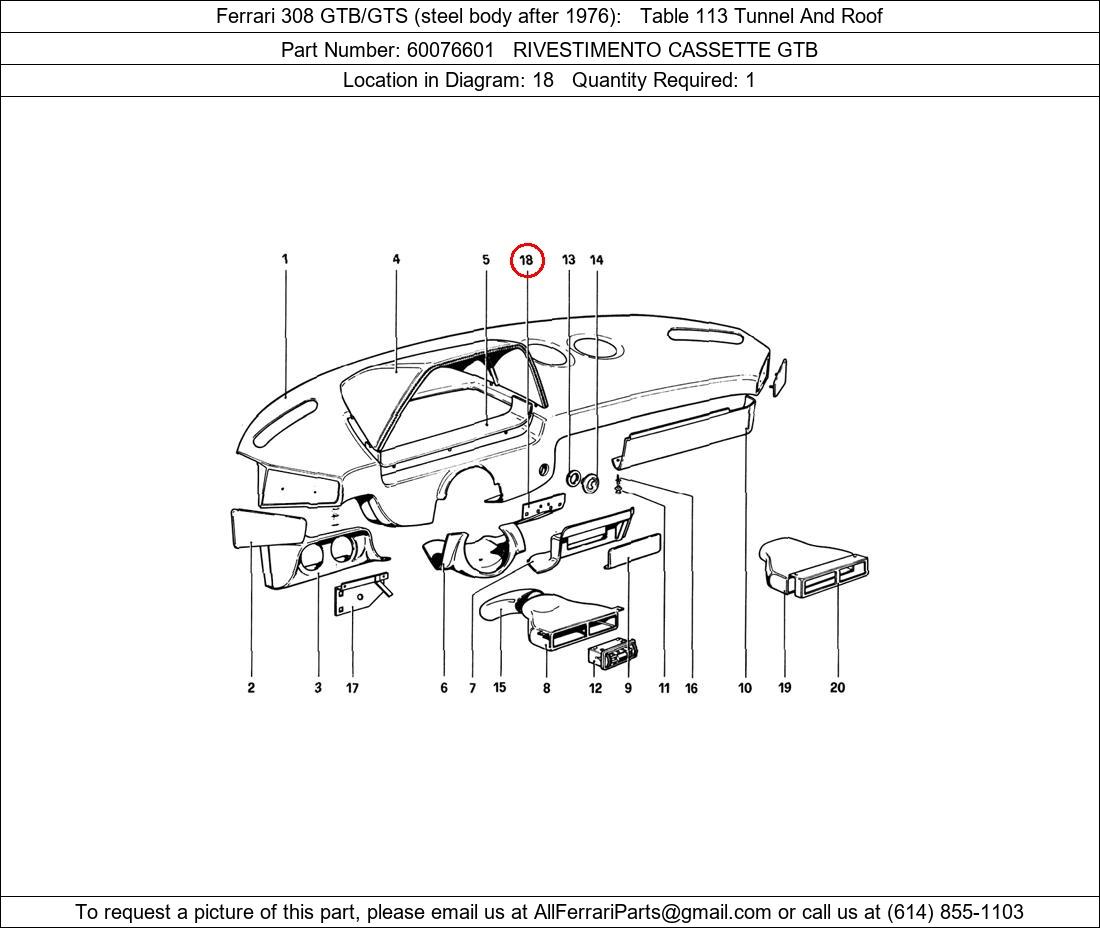 Ferrari 308 GTB/GTS (steel body after 1976): Table 113 Tunnel And Roof

Part Number: 60076601 RIVESTIMENTO CASSETTE GTB

Location in Diagram: 18 Quantity Required: 1

1 4 5 18 13 14

2 3 17 6 7 15 8 12 9 11 16 10 19 20

To request a picture of this part, please email us at AllFerrariParts@gmail.com or call us at (614) 855-1103