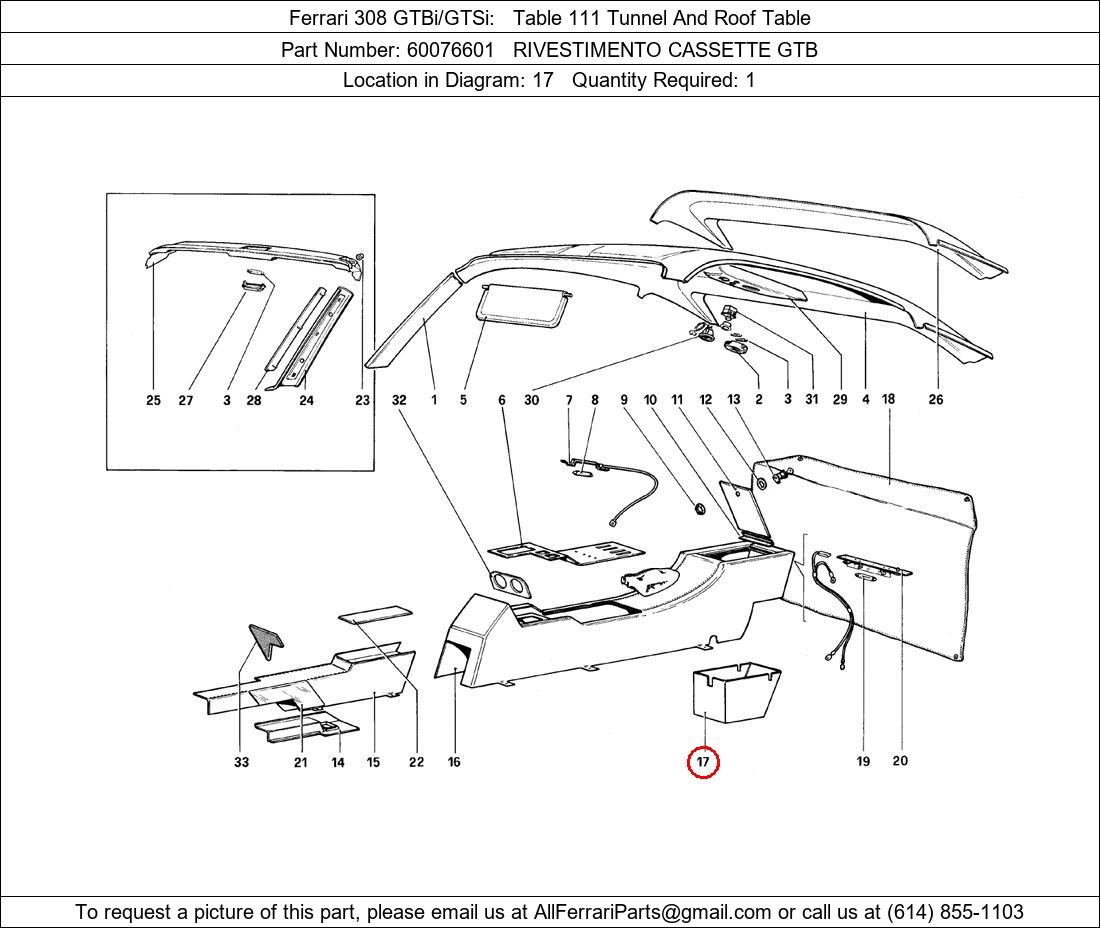 Ferrari 308 GTBi/GTSi: Table 111 Tunnel And Roof Table

Part Number: 60076601 RIVESTIMENTO CASSETTE GTB

Location in Diagram: 17 Quantity Required: 1

25 27 3 28 24 23 32 1 5 6 30 7 8 9 10 11 12 13 2 3 31 29 4 18 26

33 21 14 15 22 16 17 19 20

To request a picture of this part, please email us at AllFerrariParts@gmail.com or call us at (614) 855-1103