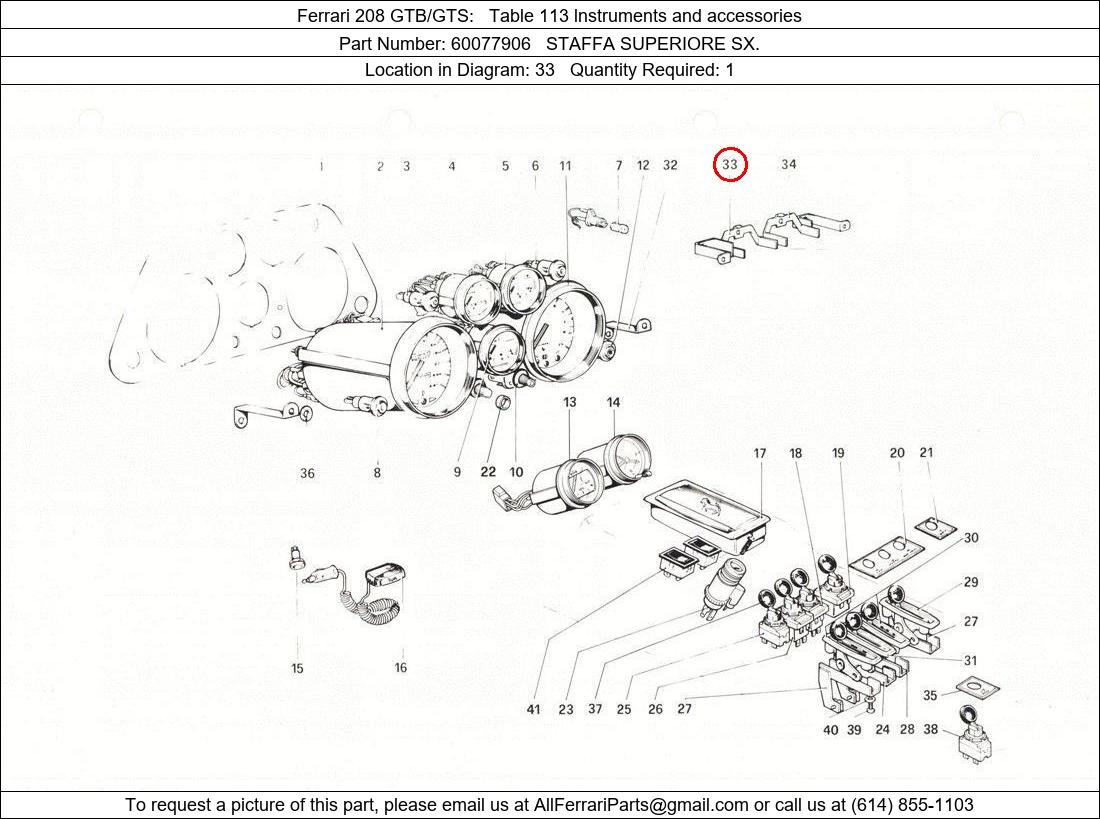 Ferrari 208 GTB/GTS: Table 113 Instruments and accessories
Part Number: 60077906 STAFFA SUPERIORE SX.
Location in Diagram: 33 Quantity Required: 1

1 2 3 4 5 6 11 7 12 32 33 34

36 8 9 22 10 13 14

17 18 19 20 21 30 29 27 31

15 16

41 23 37 25 26 27 35

40 39 24 28 38

To request a picture of this part, please email us at AllFerrariParts@gmail.com or call us at (614) 855-1103