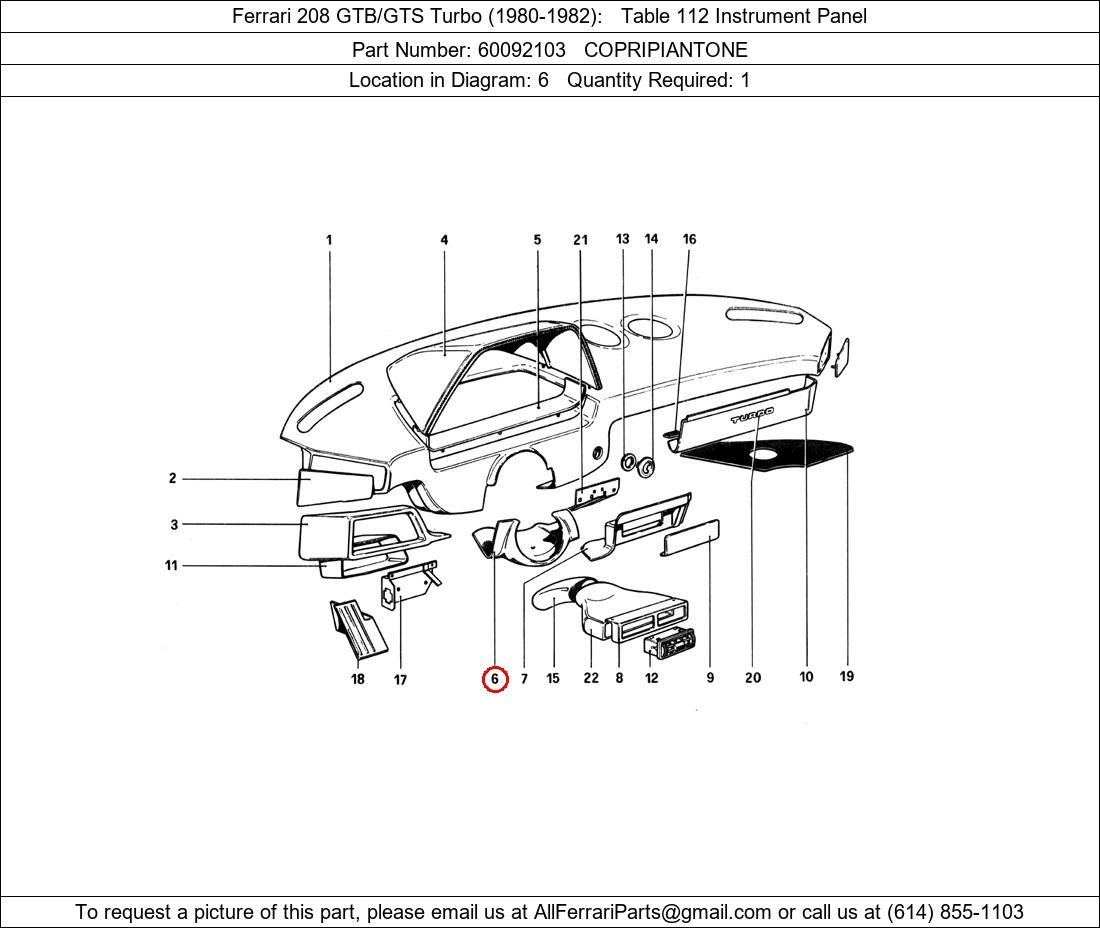 Ferrari 208 GTB/GTS Turbo (1980-1982): Table 112 Instrument Panel

Part Number: 60092103 COPRIPIANTONE

Location in Diagram: 6 Quantity Required: 1

1
4
5
21
13
14
16
TURBO
2
3
11
18
17
6
7
15
22
8
12
9
20
10
19

To request a picture of this part, please email us at AllFerrariParts@gmail.com or call us at (614) 855-1103