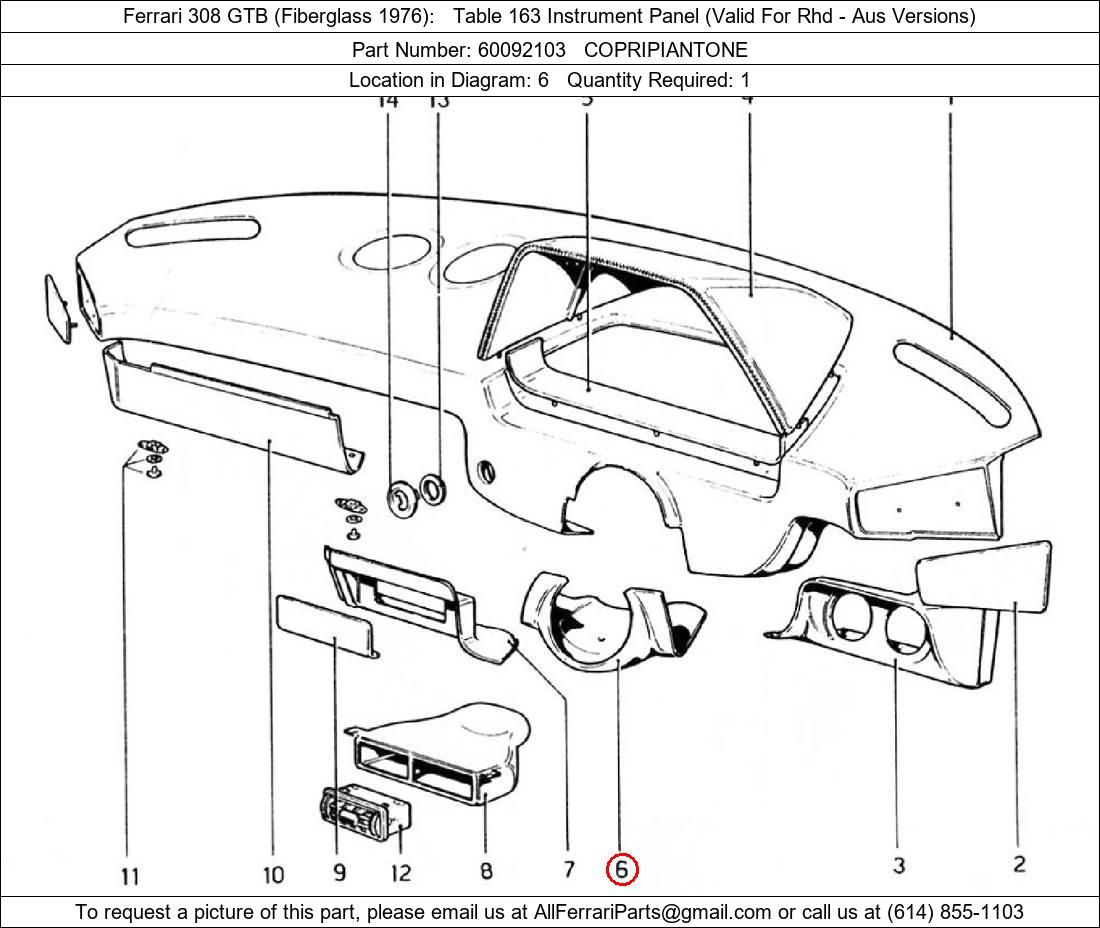 Ferrari 308 GTB (Fiberglass 1976): Table 163 Instrument Panel (Valid For Rhd - Aus Versions)

Part Number: 60092103 COPRIPIANTONE

Location in Diagram: 6 Quantity Required: 1

14 13 5 4 1

11 10 9 12 8 7 6 3 2

To request a picture of this part, please email us at AllFerrariParts@gmail.com or call us at (614) 855-1103