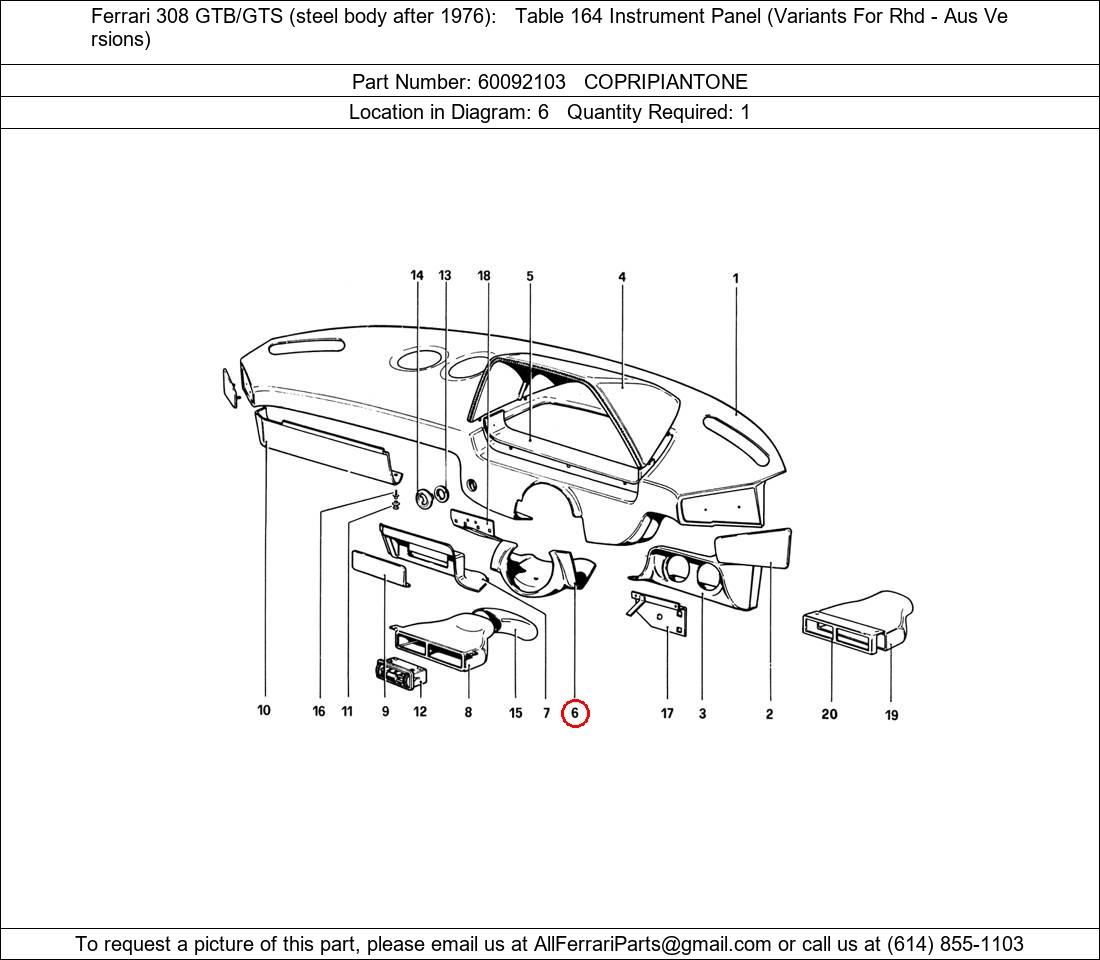 Ferrari 308 GTB/GTS (steel body after 1976): Table 164 Instrument Panel (Variants For Rhd - Aus Versions)

Part Number: 60092103 COPRIPIANTONE

Location in Diagram: 6 Quantity Required: 1

14 13 18 5 4 1

10 16 11 9 12 8 15 7 6 17 3 2 20 19

To request a picture of this part, please email us at AllFerrariParts@gmail.com or call us at (614) 855-1103