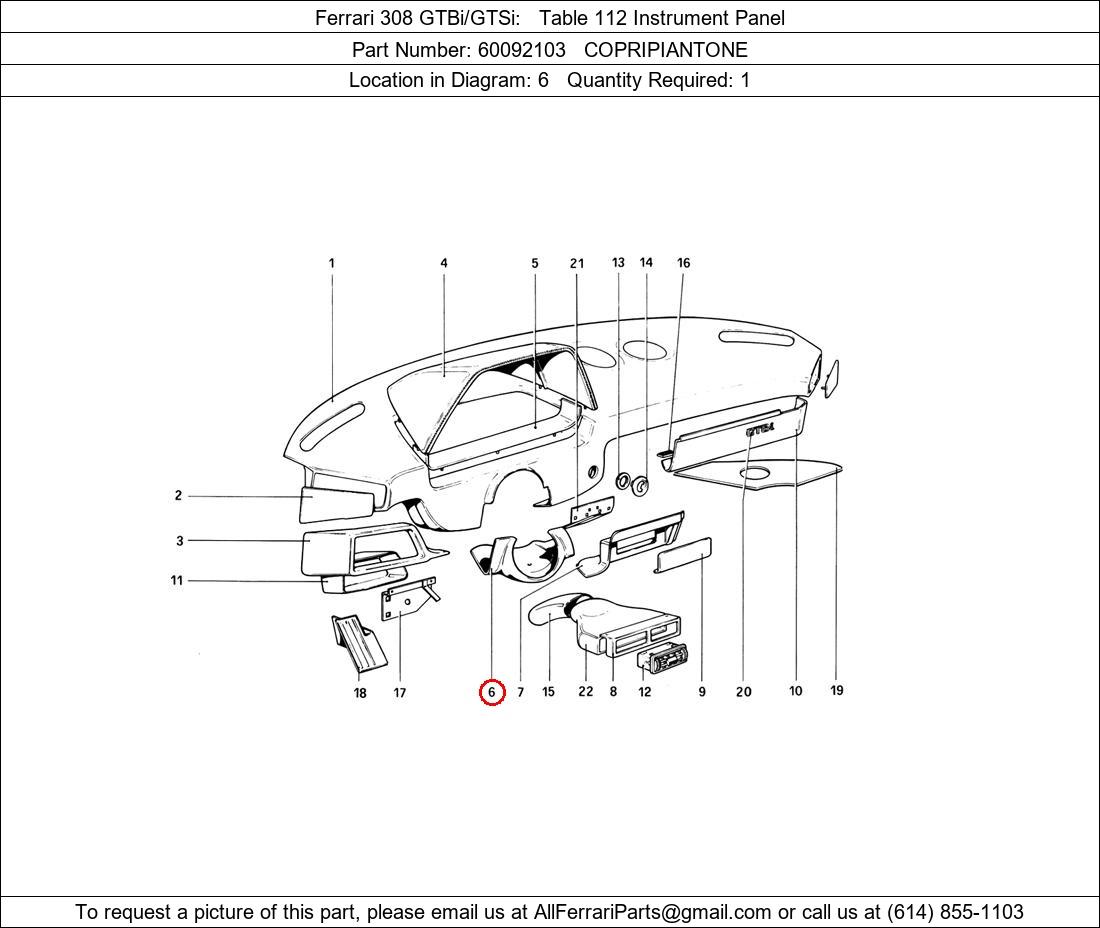 Ferrari 308 GTBi/GTSi: Table 112 Instrument Panel

Part Number: 60092103 COPRIPIANTONE

Location in Diagram: 6 Quantity Required: 1

1 4 5 21 13 14 16

GTBi

2

3

11

18 17 6 7 15 22 8 12 9 20 10 19

To request a picture of this part, please email us at AllFerrariParts@gmail.com or call us at (614) 855-1103