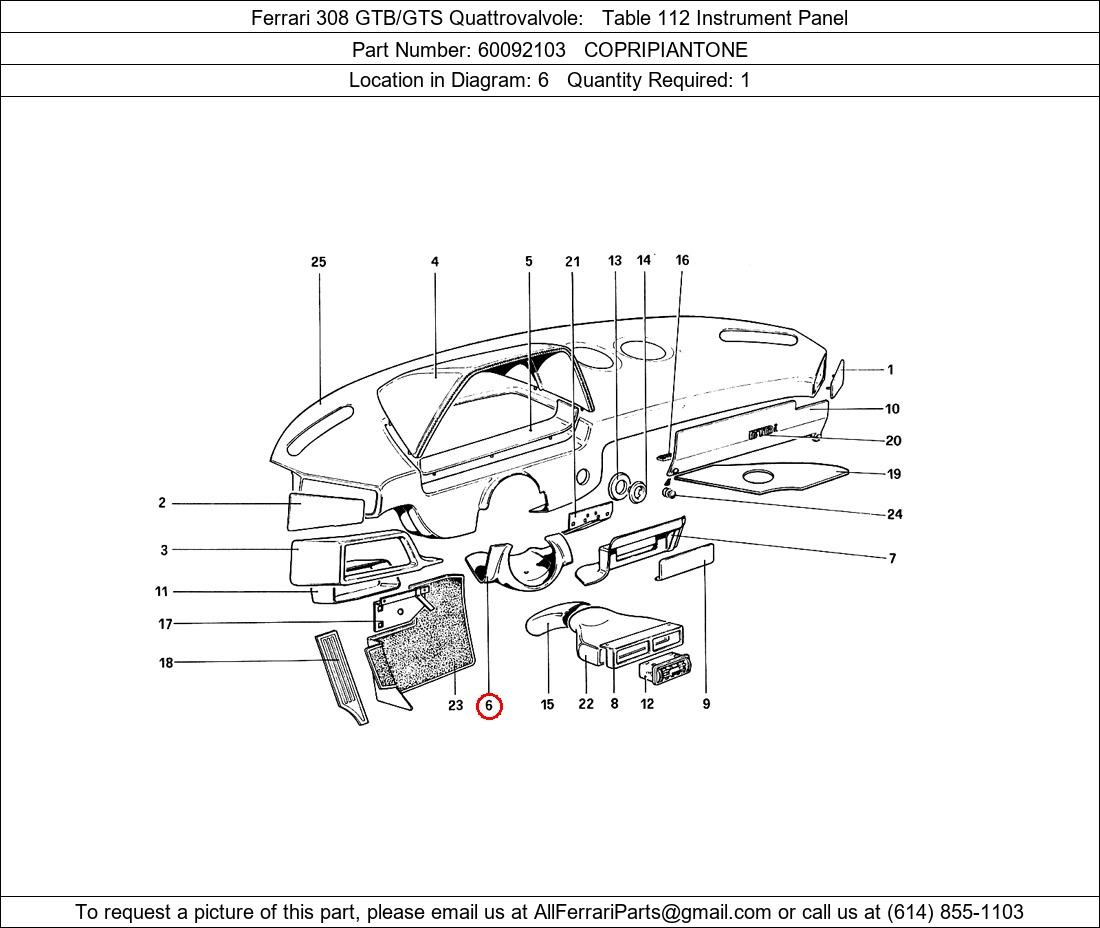 Ferrari 308 GTB/GTS Quattrovalvole: Table 112 Instrument Panel

Part Number: 60092103 COPRIPIANTONE

Location in Diagram: 6 Quantity Required: 1

25
4
5
21
13
14
16
1
10
20
19
24
7
2
3
11
17
18
23
6
15
22
8
12
9

To request a picture of this part, please email us at AllFerrariParts@gmail.com or call us at (614) 855-1103