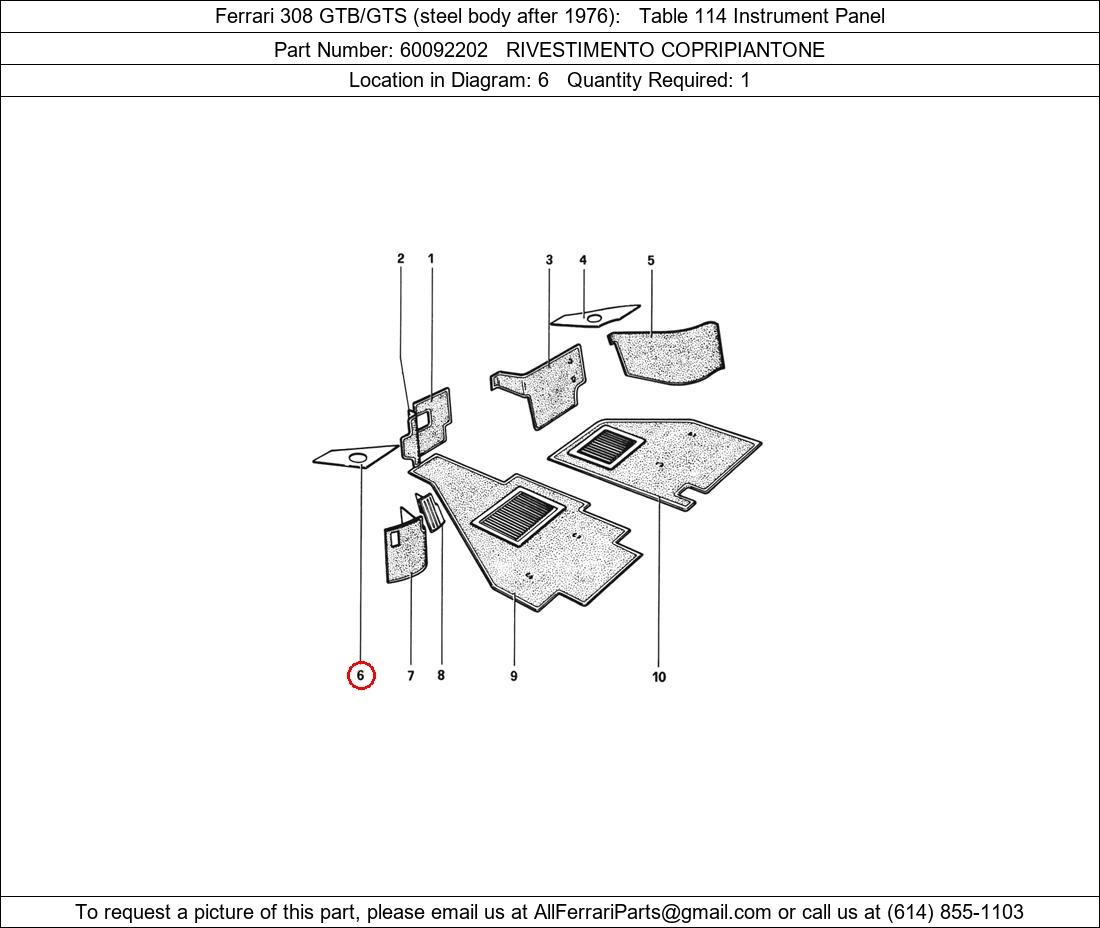 Ferrari 308 GTB/GTS (steel body after 1976): Table 114 Instrument Panel

Part Number: 60092202 RIVESTIMENTO COPRIPIANTONE

Location in Diagram: 6 Quantity Required: 1

2 1 3 4 5

6 7 8 9 10

To request a picture of this part, please email us at AllFerrariParts@gmail.com or call us at (614) 855-1103