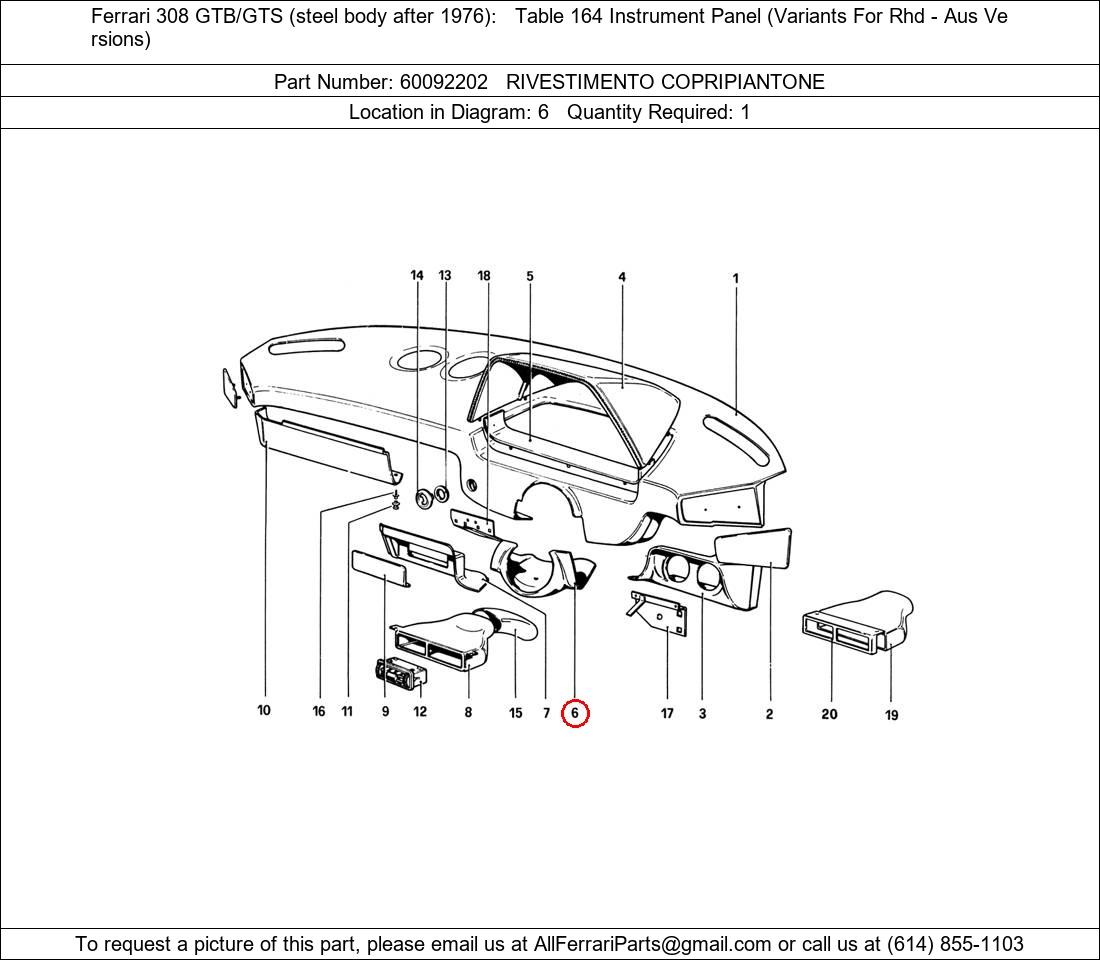 Ferrari 308 GTB/GTS (steel body after 1976): Table 164 Instrument Panel (Variants For Rhd - Aus Versions)

Part Number: 60092202 RIVESTIMENTO COPRIPIANTONE

Location in Diagram: 6 Quantity Required: 1

14 13 18 5 4 1

10 16 11 9 12 8 15 7 6 17 3 2 20 19

To request a picture of this part, please email us at AllFerrariParts@gmail.com or call us at (614) 855-1103