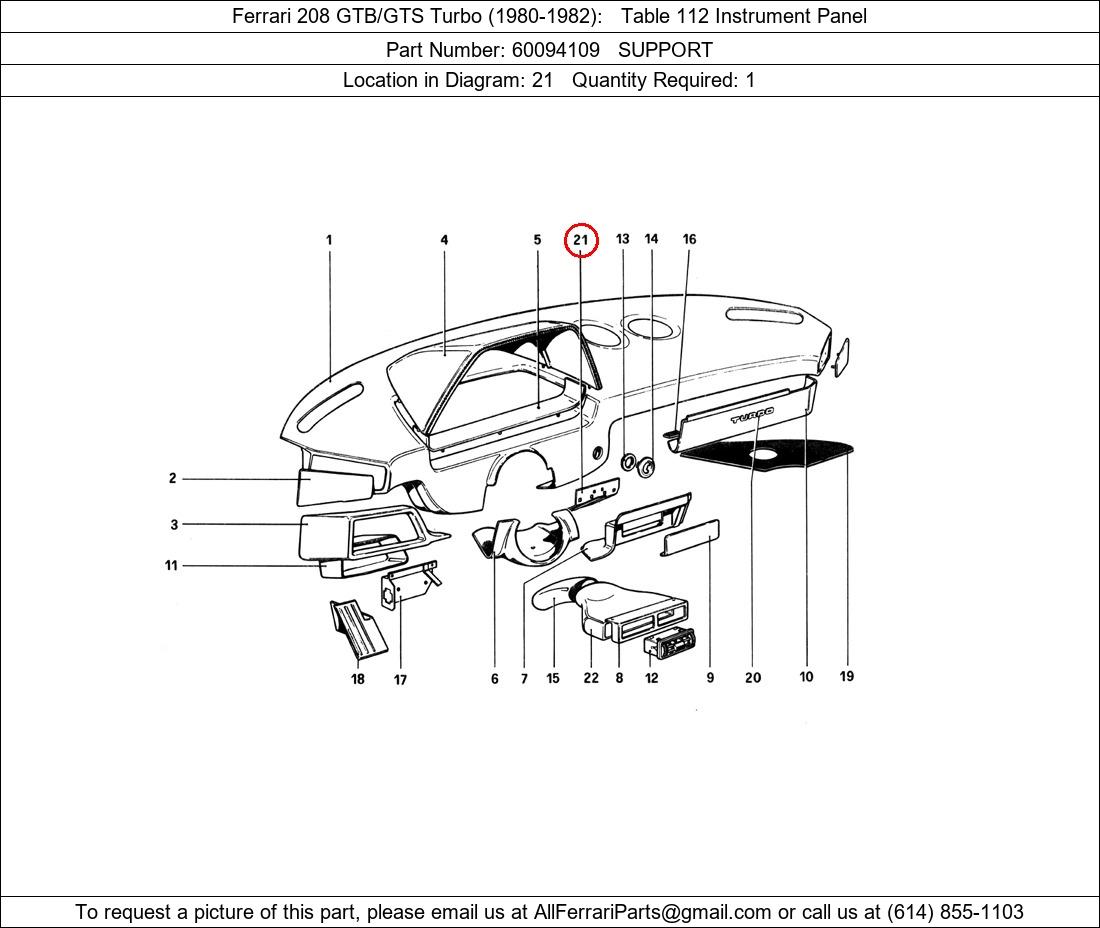 Ferrari 208 GTB/GTS Turbo (1980-1982): Table 112 Instrument Panel

Part Number: 60094109 SUPPORT

Location in Diagram: 21 Quantity Required: 1

1 4 5 21 13 14 16

TURBO

2

3

11

18 17 6 7 15 22 8 12 9 20 10 19

To request a picture of this part, please email us at AllFerrariParts@gmail.com or call us at (614) 855-1103