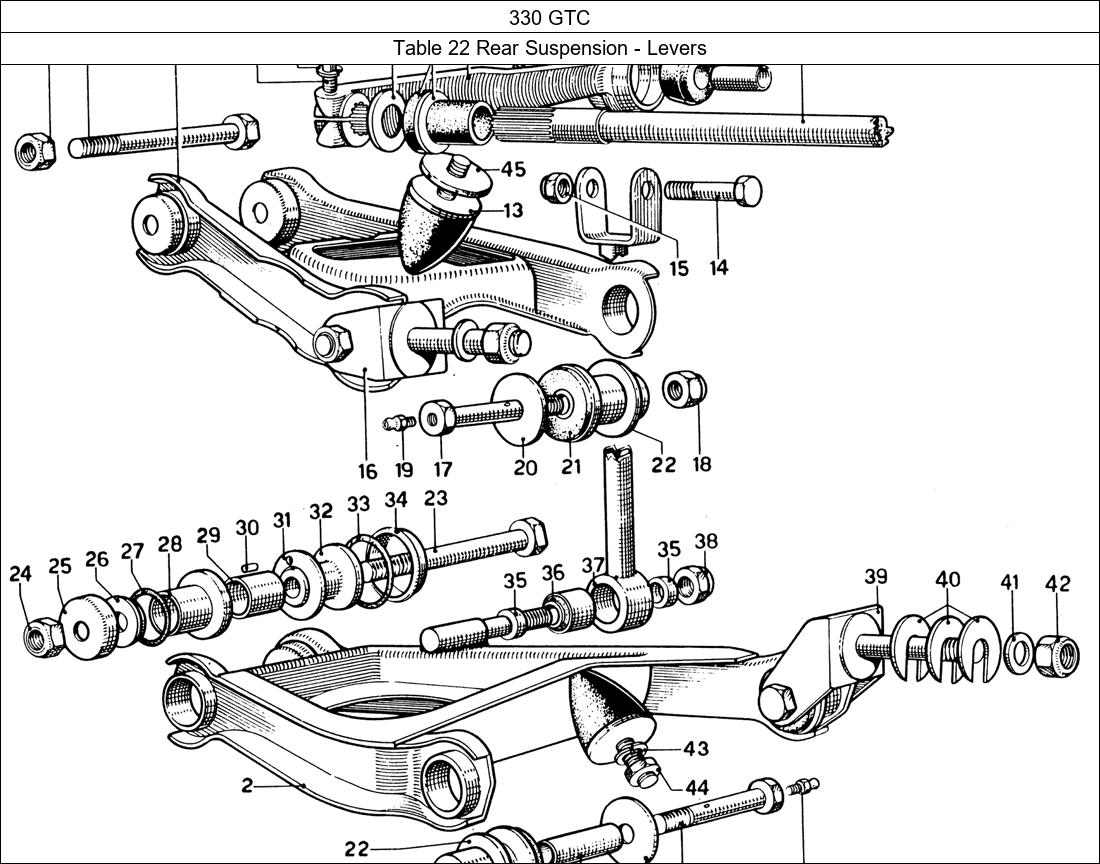 330 GTC

Table 22 Rear Suspension - Levers

45
13
15
14
16
19
17
20
21
22
18
24
25
26
27
28
29
30
31
32
33
34
23
35
36
37
35
38
39
40
41
42
43
44
2
22