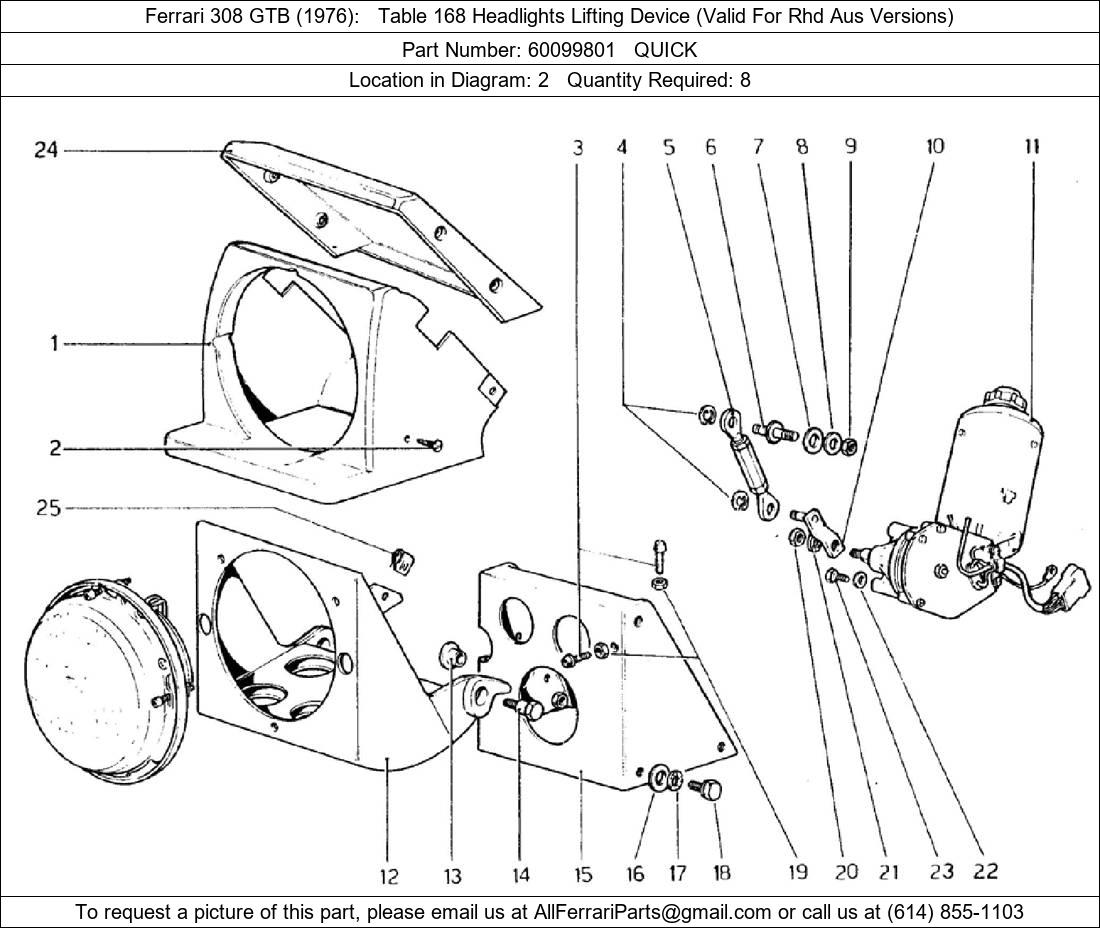 Ferrari 308 GTB (1976): Table 168 Headlights Lifting Device (Valid For Rhd Aus Versions)

Part Number: 60099801 QUICK

Location in Diagram: 2 Quantity Required: 8

24

3 4 5 6 7 8 9 10 11

1

2

25

12 13 14 15 16 17 18 19 20 21 23 22

To request a picture of this part, please email us at AllFerrariParts@gmail.com or call us at (614) 855-1103