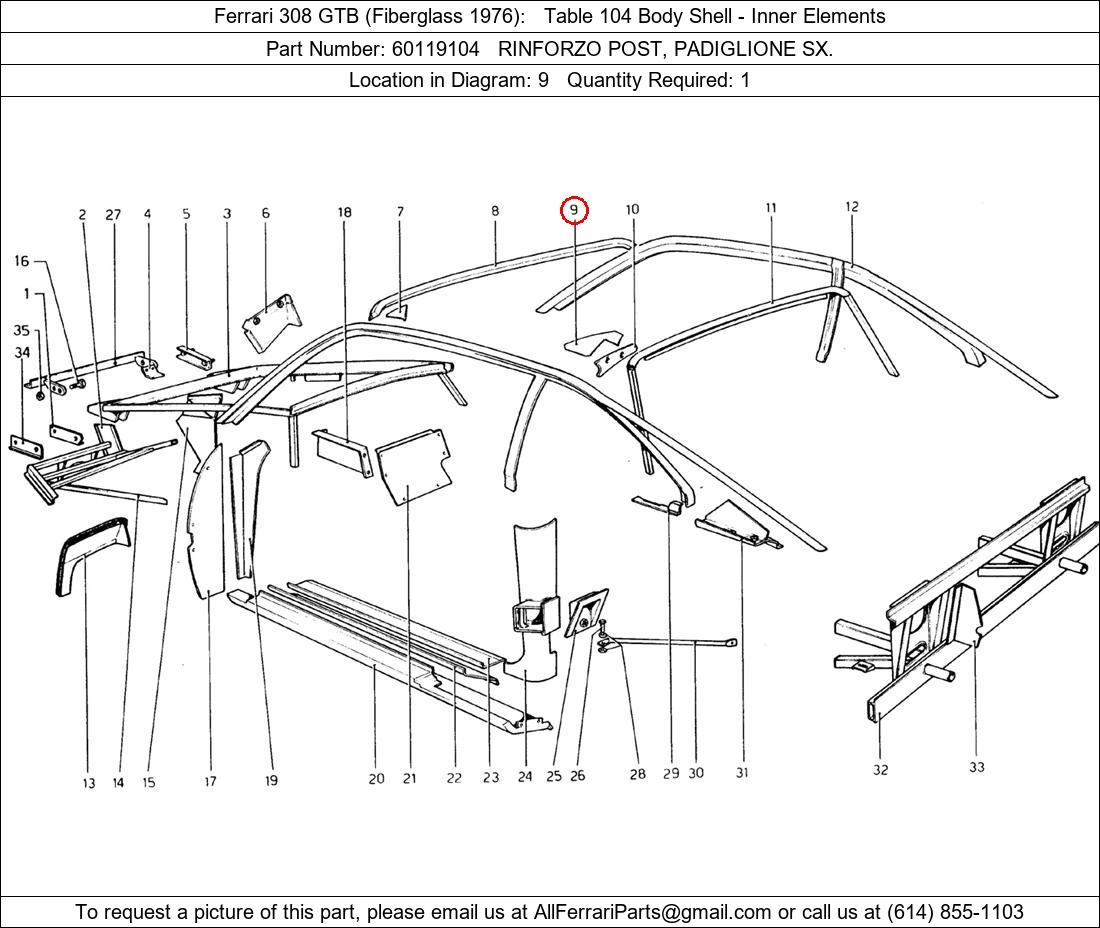 Ferrari 308 GTB (Fiberglass 1976): Table 104 Body Shell - Inner Elements

Part Number: 60119104 RINFORZO POST, PADIGLIONE SX.

Location in Diagram: 9 Quantity Required: 1

2 27 4 5 3 6 18 7 8 9 10 11 12

16
1
35
34

13 14 15 17 19 20 21 22 23 24 25 26 28 29 30 31 32 33

To request a picture of this part, please email us at AllFerrariParts@gmail.com or call us at (614) 855-1103