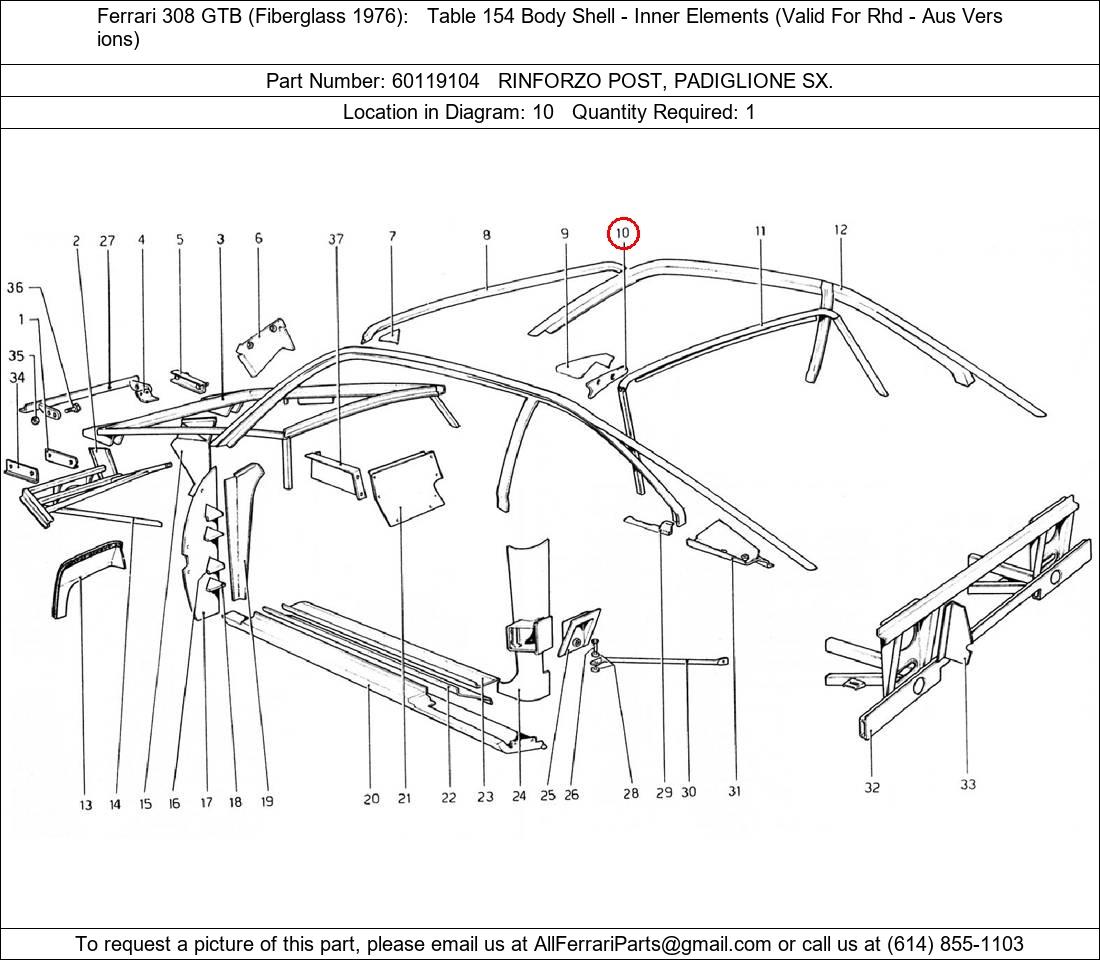 Ferrari 308 GTB (Fiberglass 1976): Table 154 Body Shell - Inner Elements (Valid For Rhd - Aus Vers ions)

Part Number: 60119104 RINFORZO POST, PADIGLIONE SX.

Location in Diagram: 10 Quantity Required: 1

2 27 4 5 3 6 37 7 8 9 10 11 12
36
1
35
34
13 14 15 16 17 18 19 20 21 22 23 24 25 26 28 29 30 31 32 33

To request a picture of this part, please email us at AllFerrariParts@gmail.com or call us at (614) 855-1103