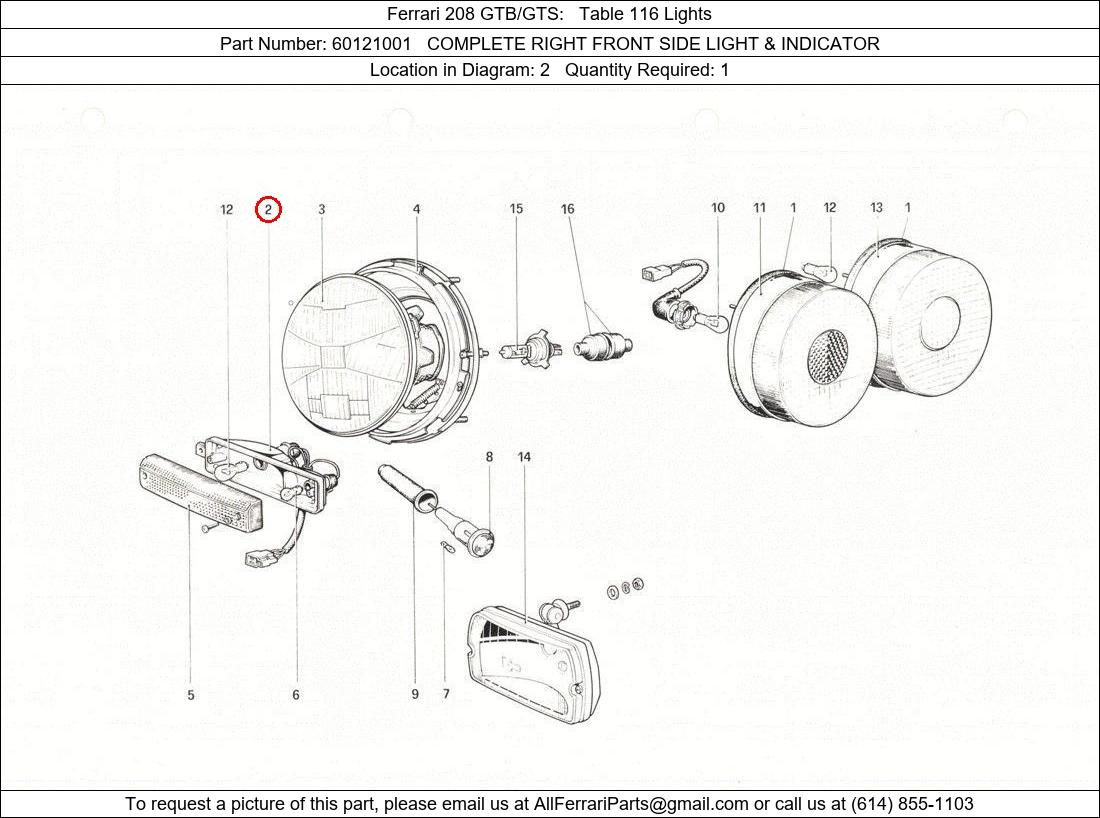 Ferrari 208 GTB/GTS: Table 116 Lights

Part Number: 60121001 COMPLETE RIGHT FRONT SIDE LIGHT & INDICATOR

Location in Diagram: 2 Quantity Required: 1

12 2 3 4 15 16 10 11 1 12 13 1

8 14

5 6 9 7

To request a picture of this part, please email us at AllFerrariParts@gmail.com or call us at (614) 855-1103