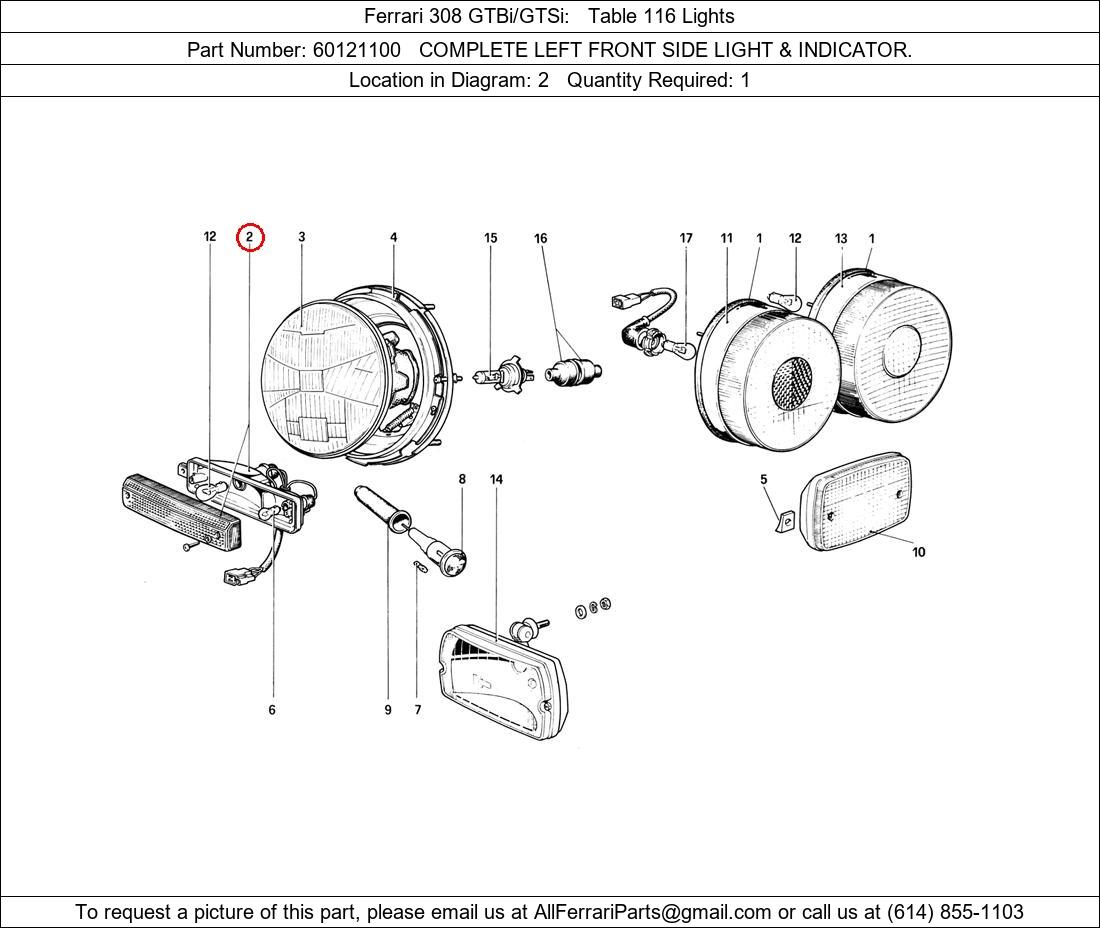 Ferrari 308 GTBi/GTSi: Table 116 Lights

Part Number: 60121100 COMPLETE LEFT FRONT SIDE LIGHT & INDICATOR.

Location in Diagram: 2 Quantity Required: 1

12 2 3 4 15 16 17 11 1 12 13 1

8 14 5 10

6 9 7

To request a picture of this part, please email us at AllFerrariParts@gmail.com or call us at (614) 855-1103