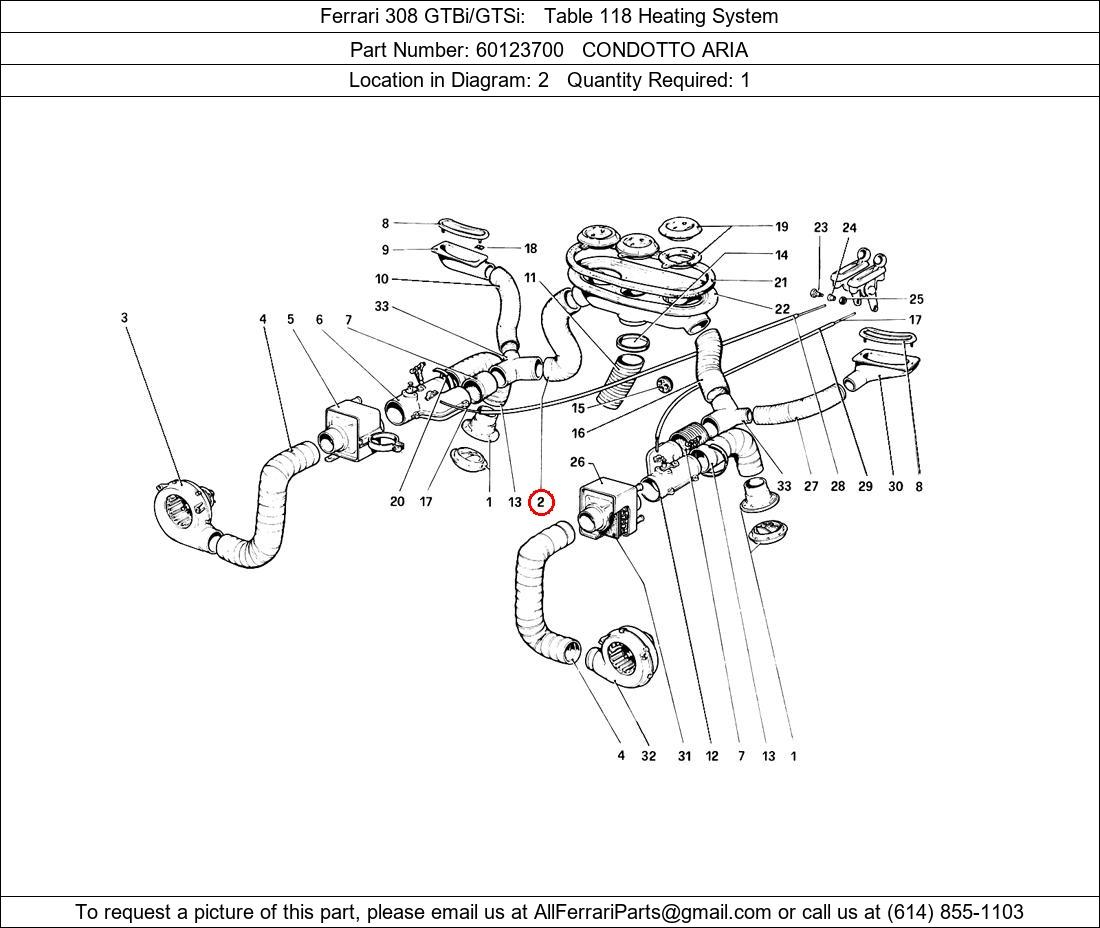 Ferrari 308 GTBi/GTSi: Table 118 Heating System

Part Number: 60123700 CONDOTTO ARIA

Location in Diagram: 2 Quantity Required: 1

8
9
18
10
11
33
19
14
21
22
23
24
25
17
3
4
5
6
7
15
16
26
20
17
1
13
2
33
27
28
29
30
8
4
32
31
12
7
13
1

To request a picture of this part, please email us at AllFerrariParts@gmail.com or call us at (614) 855-1103