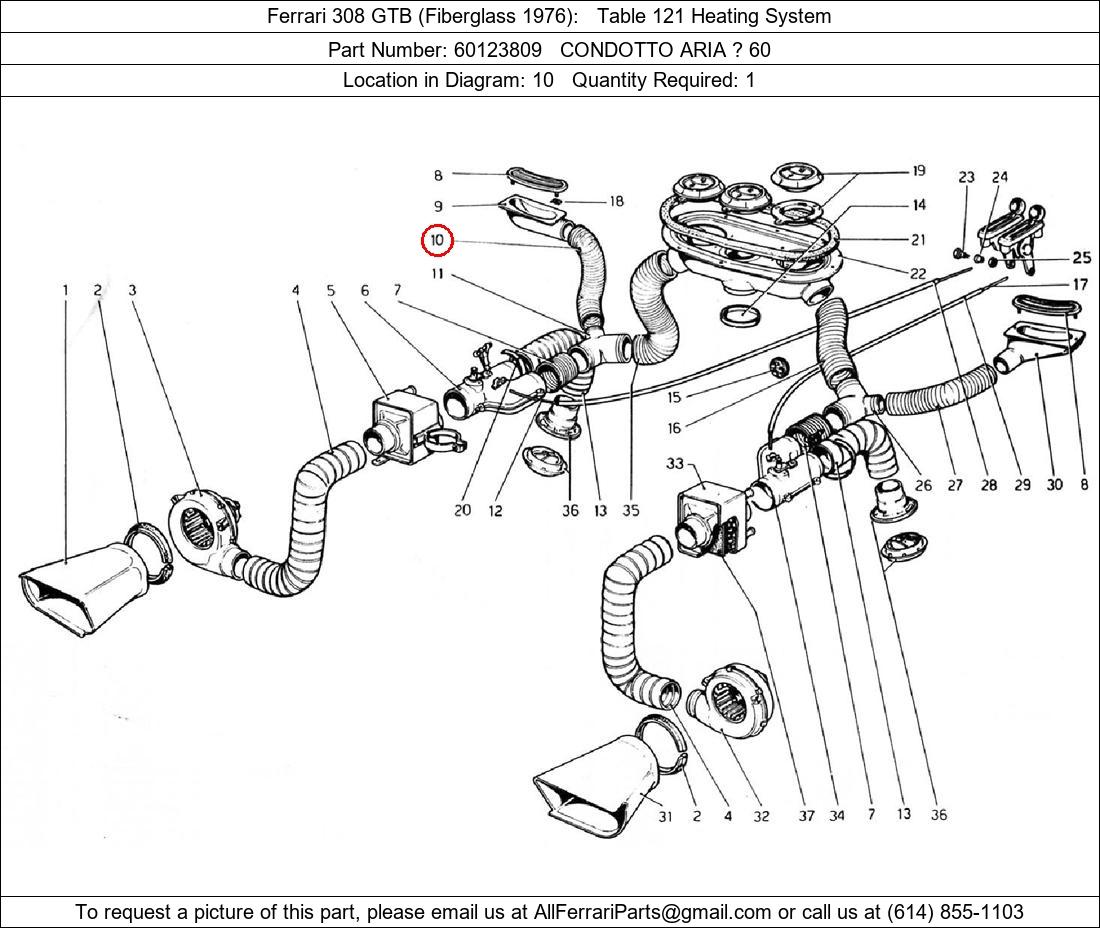 Ferrari 308 GTB (Fiberglass 1976): Table 121 Heating System

Part Number: 60123809 CONDOTTO ARIA ? 60

Location in Diagram: 10 Quantity Required: 1

8
9
18
10
11
19
14
21
22
23
24
25
17
1
2
3
4
5
6
7
15
16
20
12
36
13
35
33
26
27
28
29
30
8
31
2
4
32
37
34
7
13
36

To request a picture of this part, please email us at AllFerrariParts@gmail.com or call us at (614) 855-1103