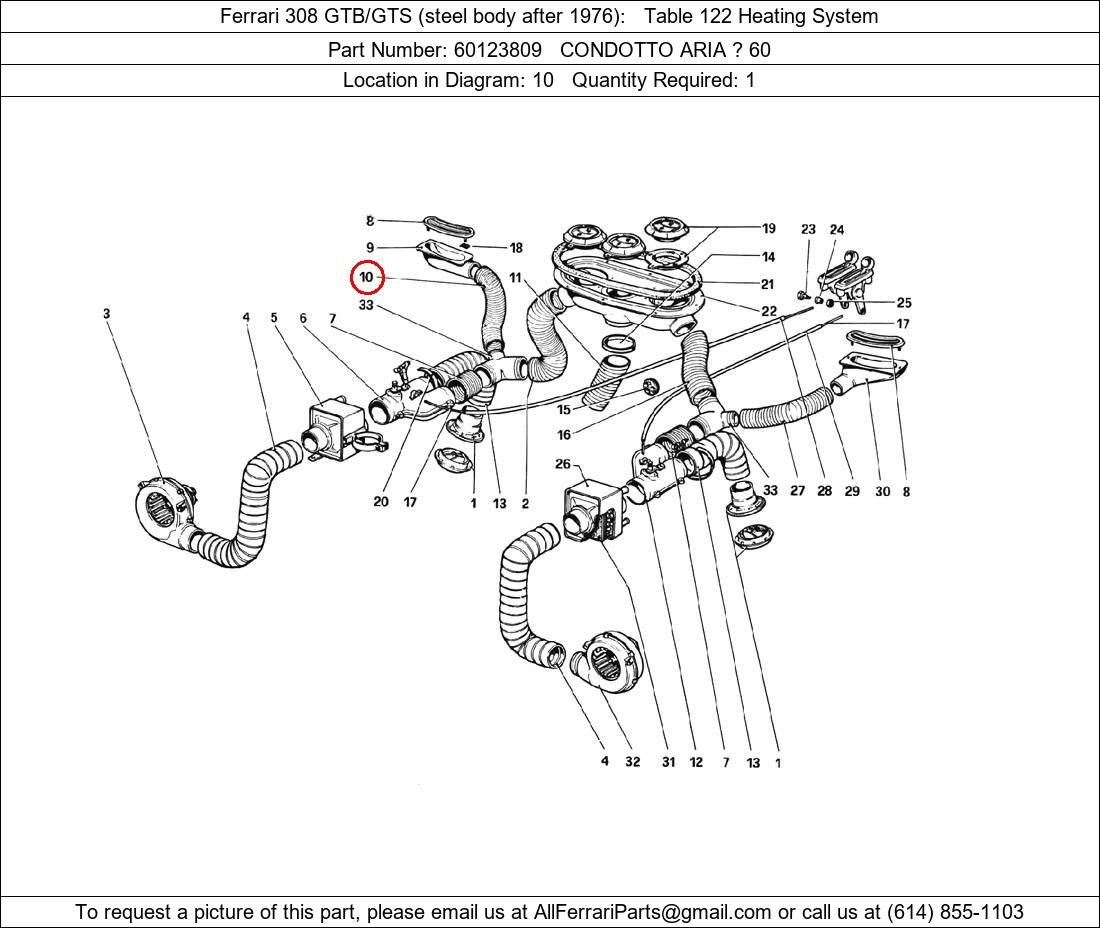 Ferrari 308 GTB/GTS (steel body after 1976): Table 122 Heating System

Part Number: 60123809 CONDOTTO ARIA ? 60

Location in Diagram: 10 Quantity Required: 1

8
9
18
10
11
33
19
14
21
22
23
24
25
17
3
4
5
6
7
15
16
26
20
17
1
13
2
33
27
28
29
30
8
4
32
31
12
7
13
1

To request a picture of this part, please email us at AllFerrariParts@gmail.com or call us at (614) 855-1103