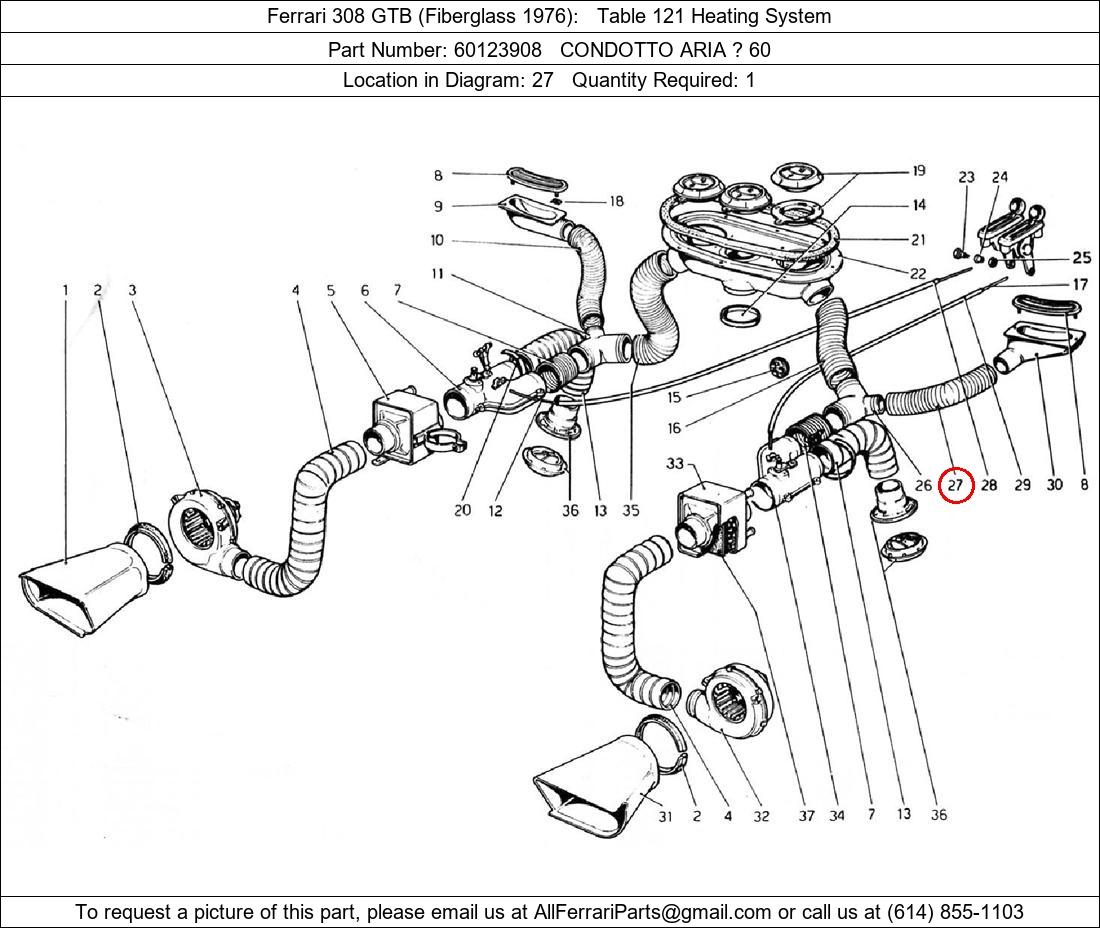 Ferrari 308 GTB (Fiberglass 1976): Table 121 Heating System

Part Number: 60123908 CONDOTTO ARIA ? 60

Location in Diagram: 27 Quantity Required: 1

8 9 10 11 18 19 14 21 22 23 24 25 17 1 2 3 4 5 6 7 15 16 33 20 12 36 13 35 26 27 28 29 30 8 31 2 4 32 37 34 7 13 36

To request a picture of this part, please email us at AllFerrariParts@gmail.com or call us at (614) 855-1103