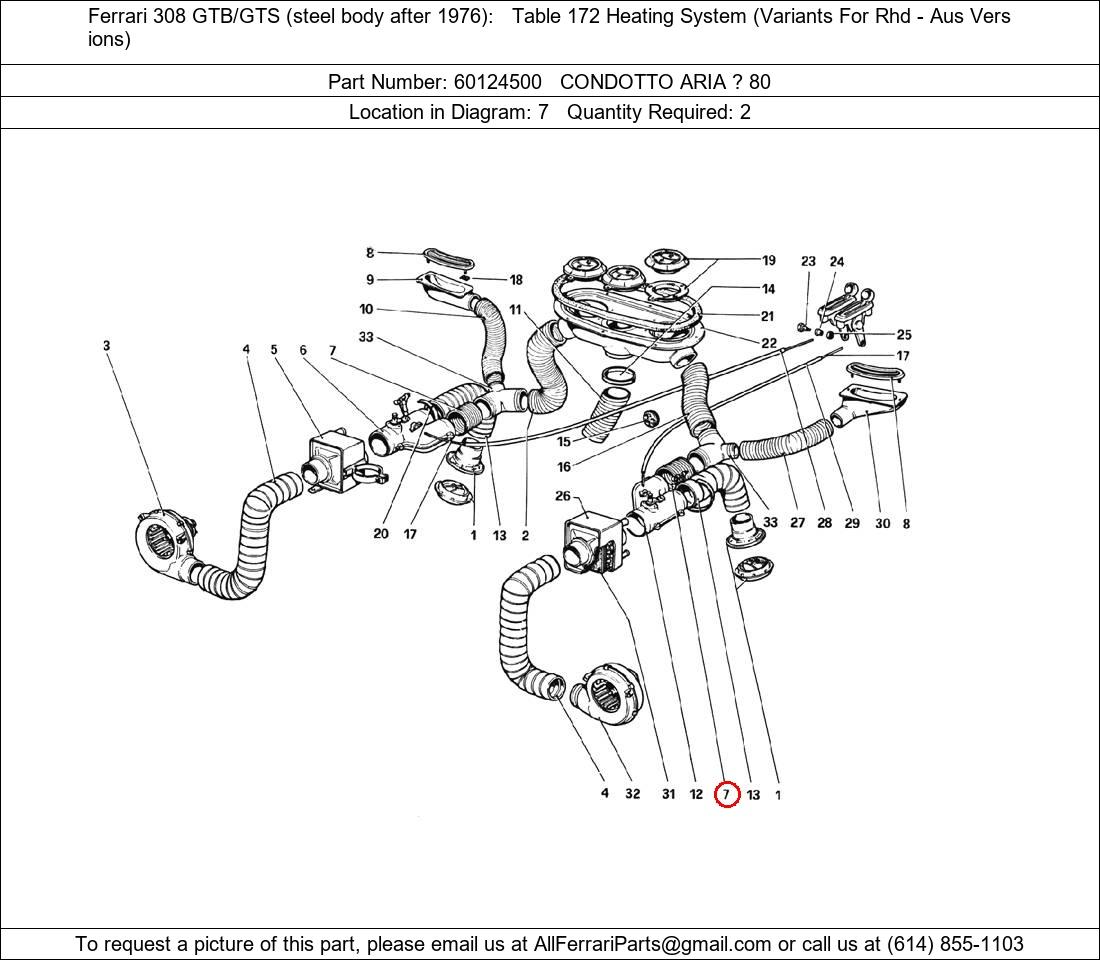 Ferrari 308 GTB/GTS (steel body after 1976): Table 172 Heating System (Variants For Rhd - Aus Versions)

Part Number: 60124500 CONDOTTO ARIA ? 80

Location in Diagram: 7 Quantity Required: 2

8
9
18
10
11
19
14
21
22
23
24
25
17
33
3
4
5
6
7
15
16
26
20
17
1
13
2
33
27
28
29
30
8
4
32
31
12
7
13
1

To request a picture of this part, please email us at AllFerrariParts@gmail.com or call us at (614) 855-1103