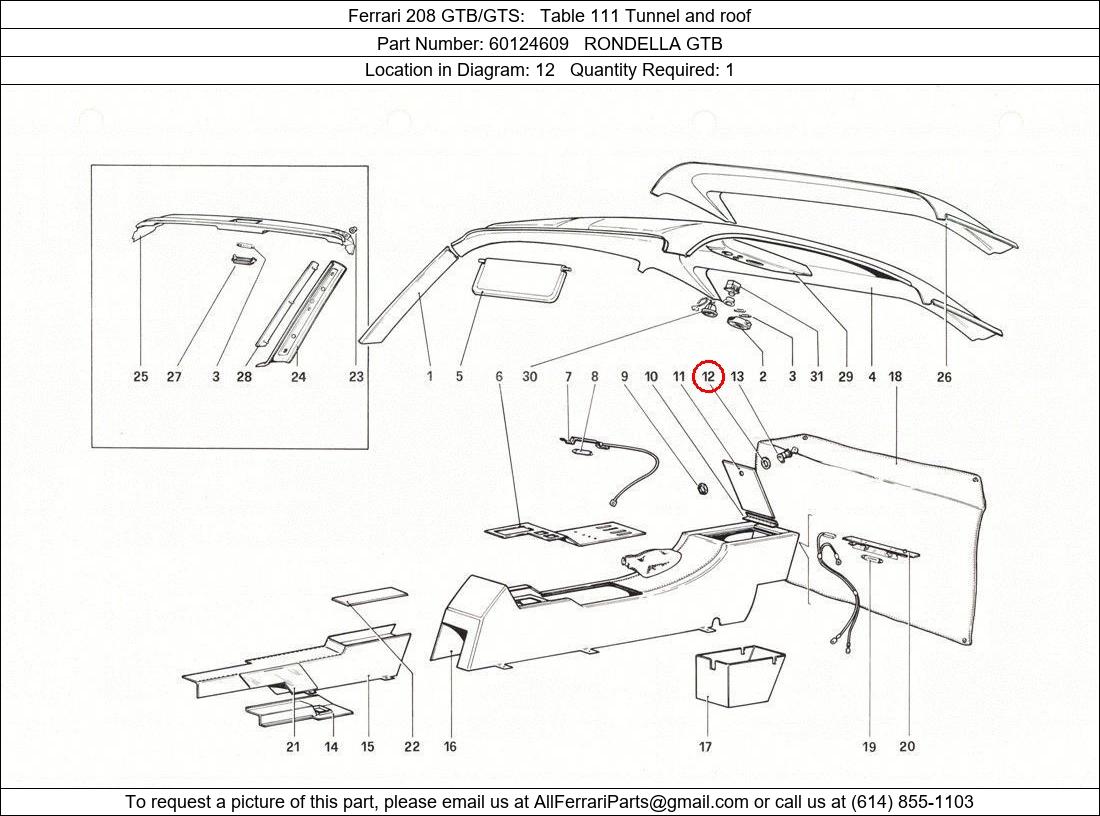 Ferrari 208 GTB/GTS: Table 111 Tunnel and roof
Part Number: 60124609 RONDELLA GTB
Location in Diagram: 12 Quantity Required: 1

25 27 3 28 24 23 1 5 6 30 7 8 9 10 11 12 13 2 3 31 29 4 18 26

21 14 15 22 16 17 19 20

To request a picture of this part, please email us at AllFerrariParts@gmail.com or call us at (614) 855-1103