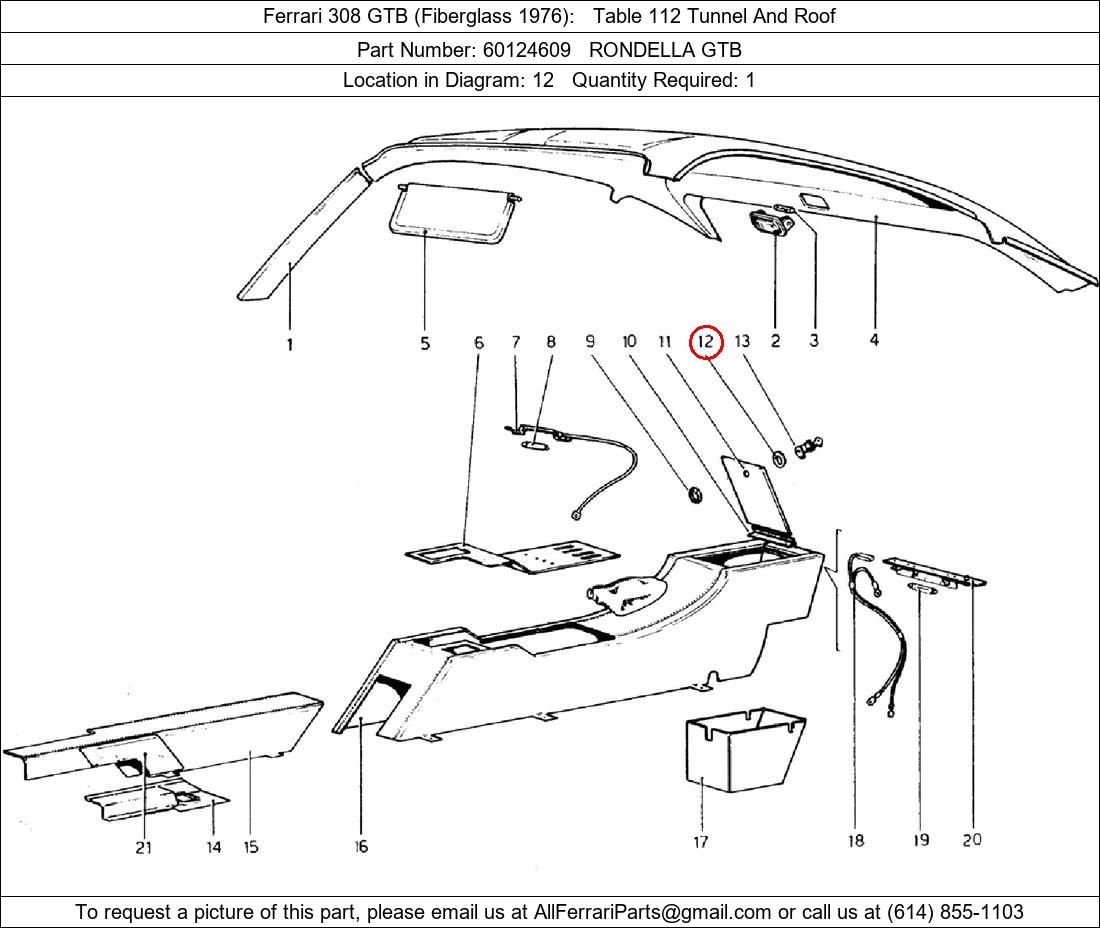 Ferrari 308 GTB (Fiberglass 1976): Table 112 Tunnel And Roof

Part Number: 60124609 RONDELLA GTB

Location in Diagram: 12 Quantity Required: 1

1
5
6
7
8
9
10
11
12
13
2
3
4

21
14
15
16
17
18
19
20

To request a picture of this part, please email us at AllFerrariParts@gmail.com or call us at (614) 855-1103