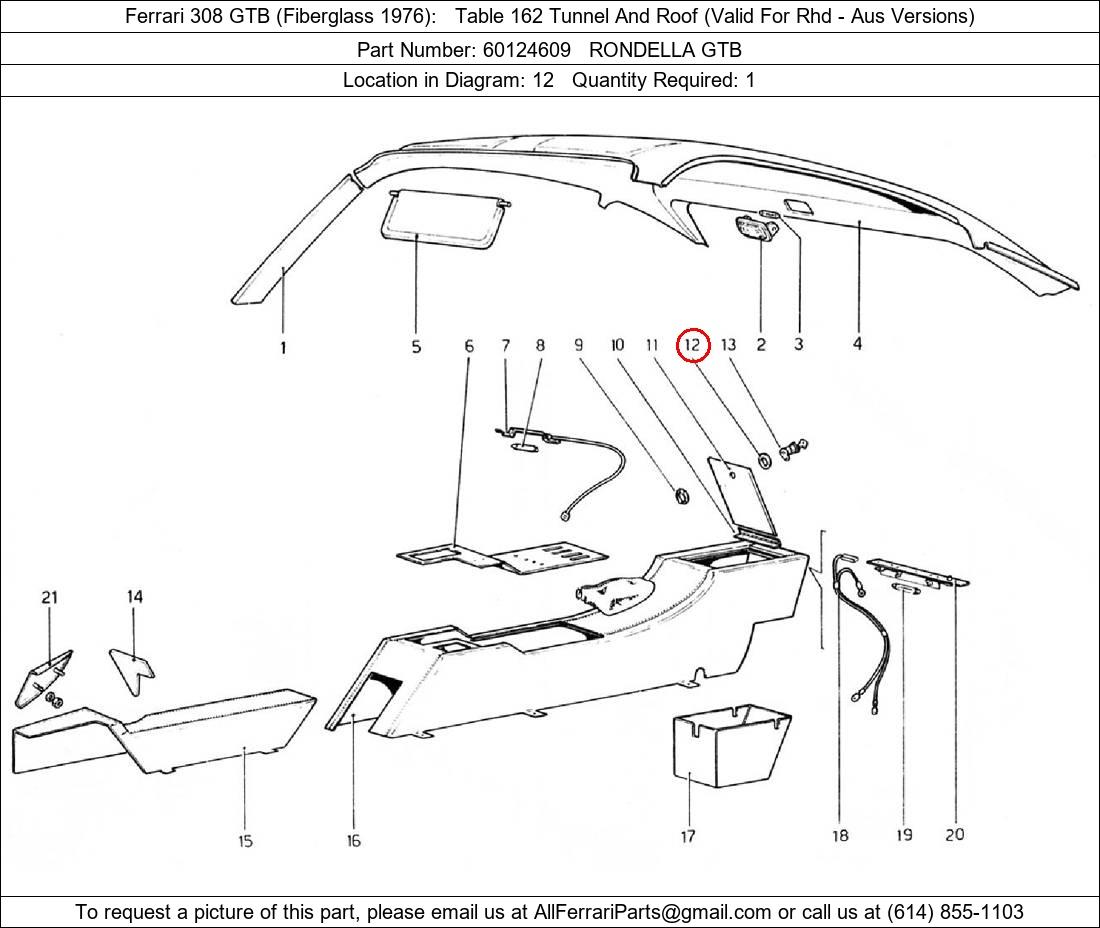 Ferrari 308 GTB (Fiberglass 1976): Table 162 Tunnel And Roof (Valid For Rhd - Aus Versions)

Part Number: 60124609 RONDELLA GTB

Location in Diagram: 12 Quantity Required: 1

1 5 6 7 8 9 10 11 12 13 2 3 4

21 14

15 16 17 18 19 20

To request a picture of this part, please email us at AllFerrariParts@gmail.com or call us at (614) 855-1103