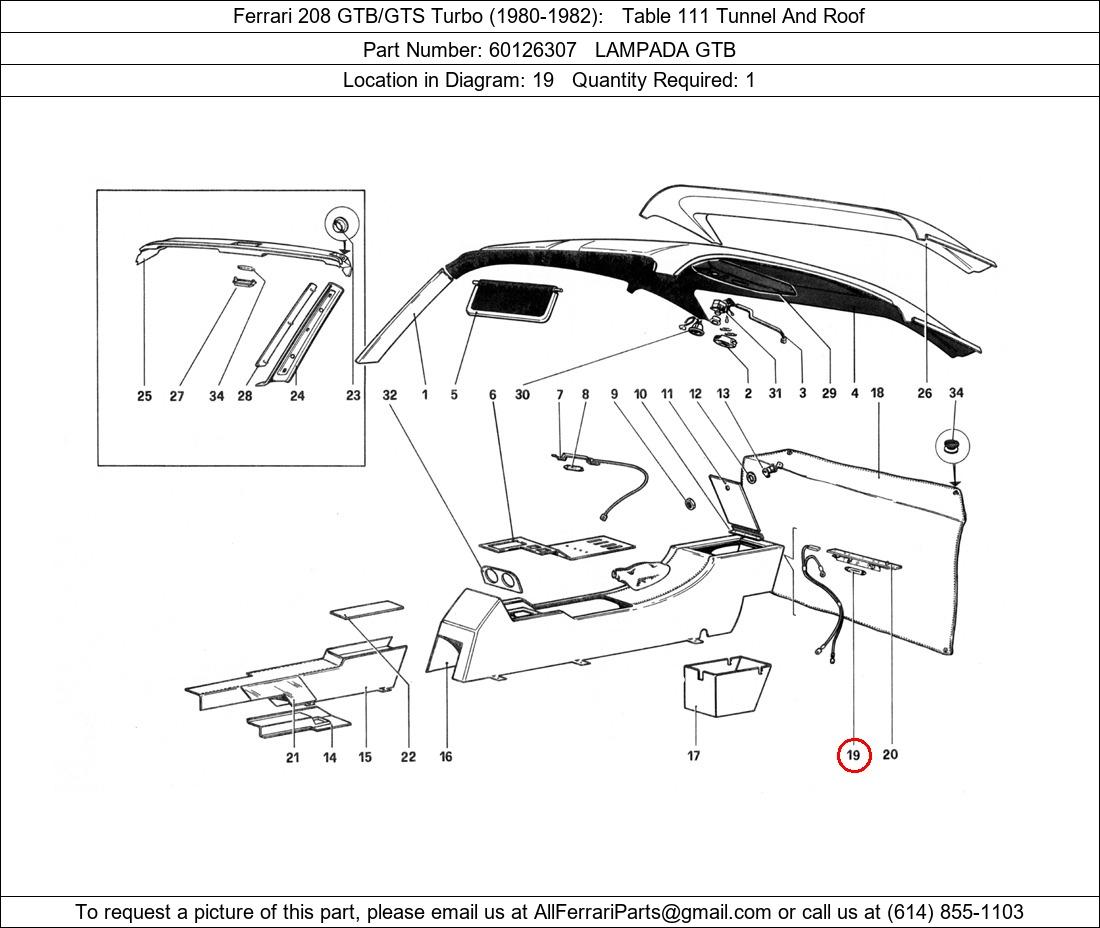 Ferrari 208 GTB/GTS Turbo (1980-1982): Table 111 Tunnel And Roof

Part Number: 60126307 LAMPADA GTB

Location in Diagram: 19 Quantity Required: 1

25 27 34 28 24 23 32 1 5 6 30 7 8 9 10 11 12 13 2 31 3 29 4 18 26 34

21 14 15 22 16 17 19 20

To request a picture of this part, please email us at AllFerrariParts@gmail.com or call us at (614) 855-1103