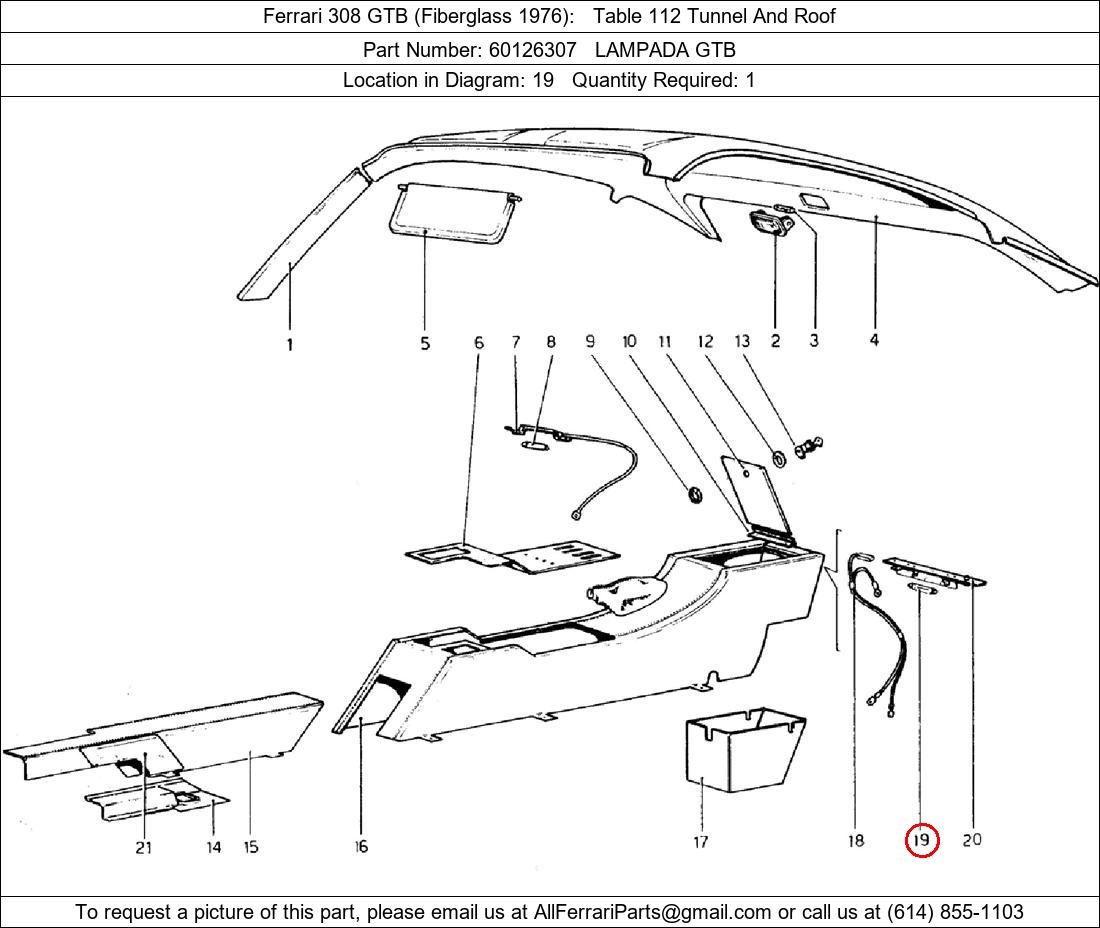 Ferrari 308 GTB (Fiberglass 1976): Table 112 Tunnel And Roof

Part Number: 60126307 LAMPADA GTB

Location in Diagram: 19 Quantity Required: 1

1 5 6 7 8 9 10 11 12 13 2 3 4

21 14 15 16 17 18 19 20

To request a picture of this part, please email us at AllFerrariParts@gmail.com or call us at (614) 855-1103