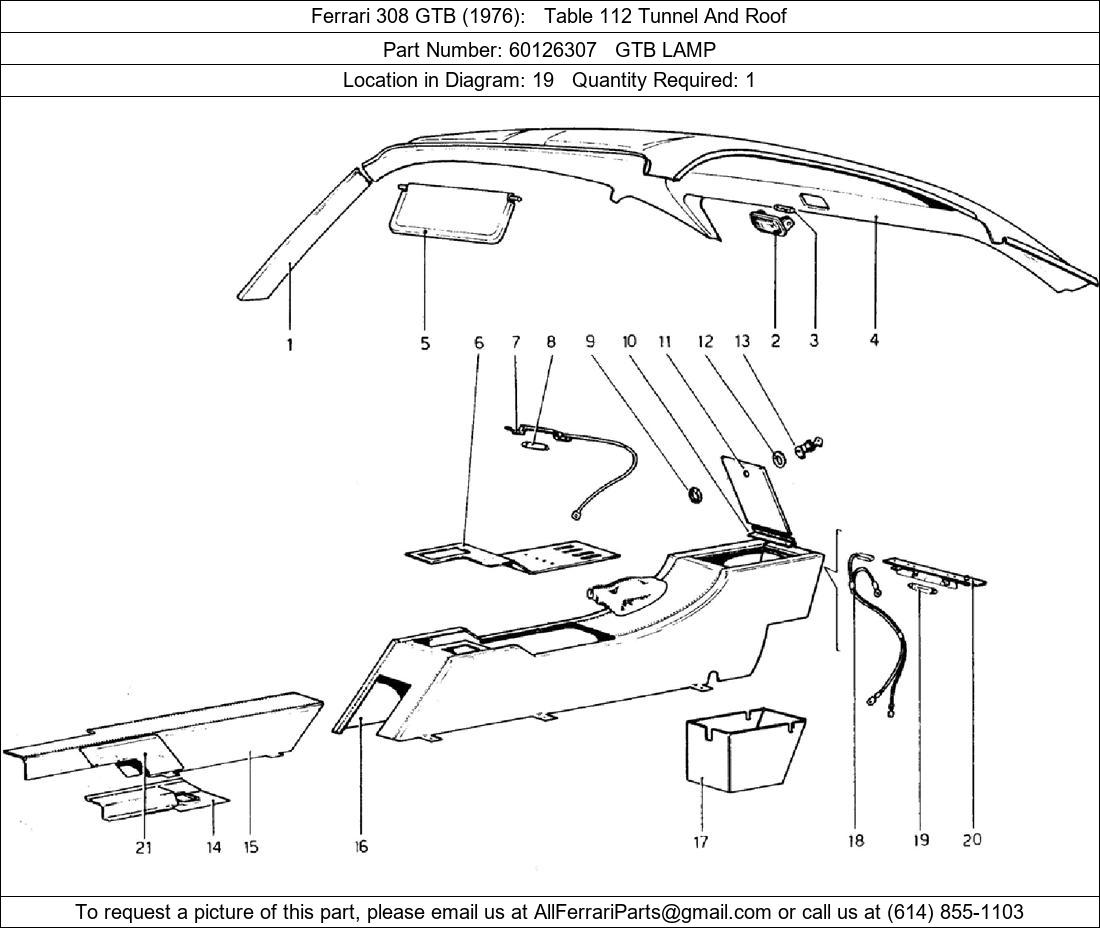 Ferrari 308 GTB (1976): Table 112 Tunnel And Roof

Part Number: 60126307 GTB LAMP

Location in Diagram: 19 Quantity Required: 1

1
5
6
7
8
9
10
11
12
13
2
3
4
21
14
15
16
17
18
19
20

To request a picture of this part, please email us at AllFerrariParts@gmail.com or call us at (614) 855-1103