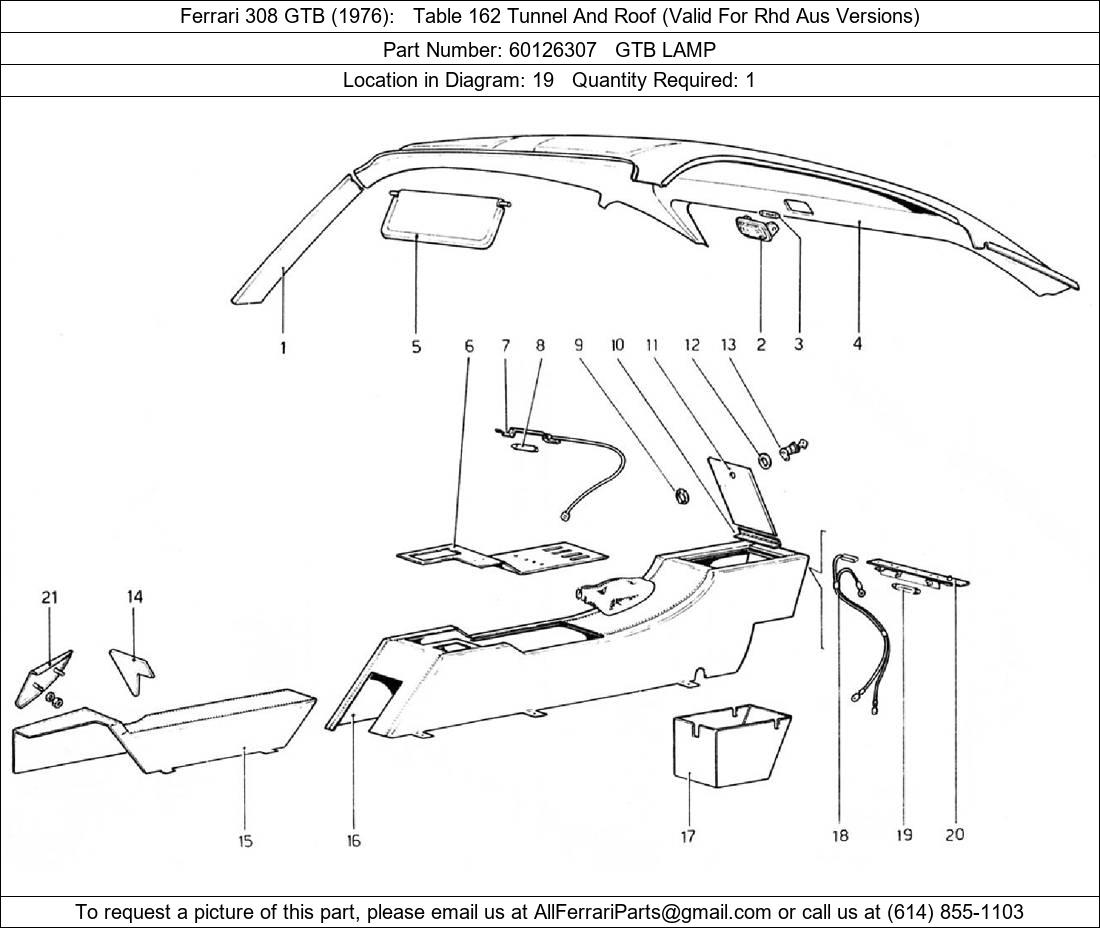 Ferrari 308 GTB (1976): Table 162 Tunnel And Roof (Valid For Rhd Aus Versions)

Part Number: 60126307 GTB LAMP

Location in Diagram: 19 Quantity Required: 1

1 5 6 7 8 9 10 11 12 13 2 3 4

21 14

15 16 17 18 19 20

To request a picture of this part, please email us at AllFerrariParts@gmail.com or call us at (614) 855-1103