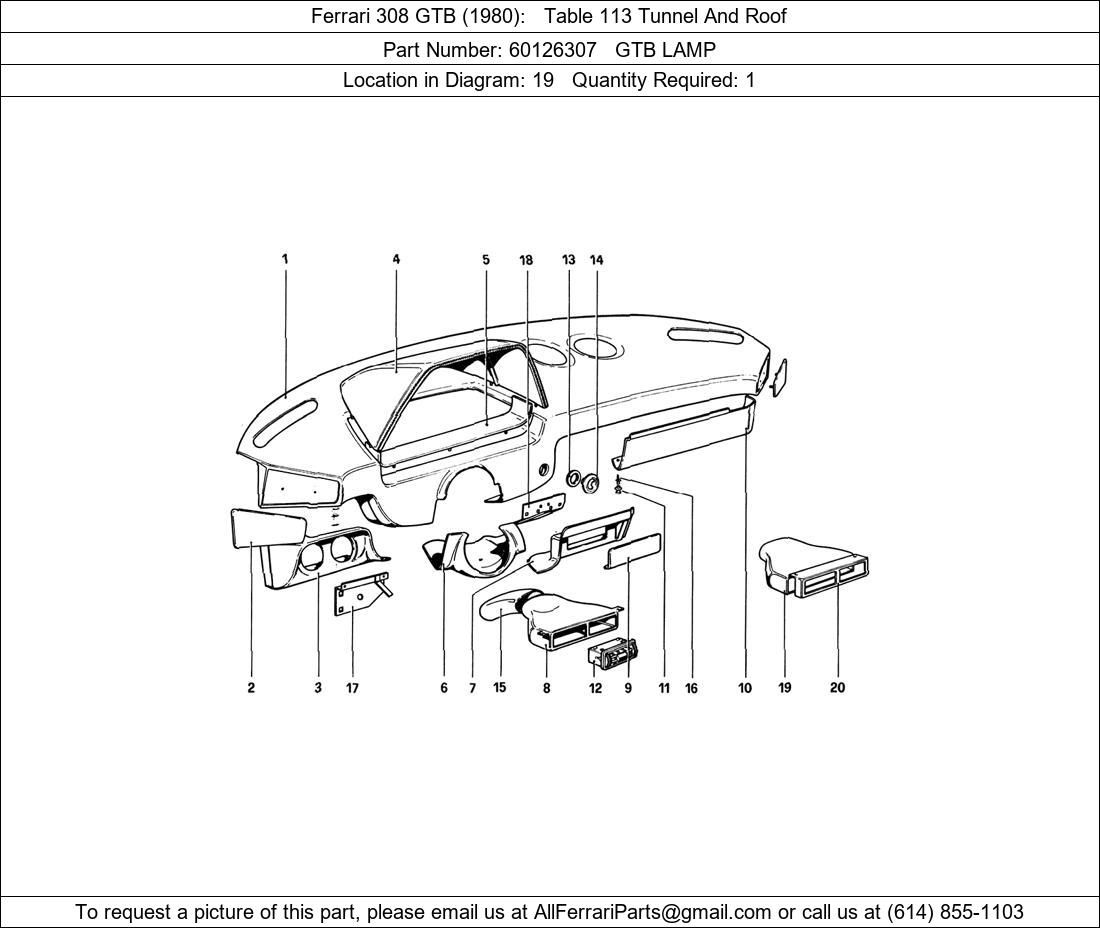 Ferrari 308 GTB (1980): Table 113 Tunnel And Roof

Part Number: 60126307 GTB LAMP

Location in Diagram: 19 Quantity Required: 1

1 4 5 18 13 14

2 3 17 6 7 15 8 12 9 11 16 10 19 20

To request a picture of this part, please email us at AllFerrariParts@gmail.com or call us at (614) 855-1103