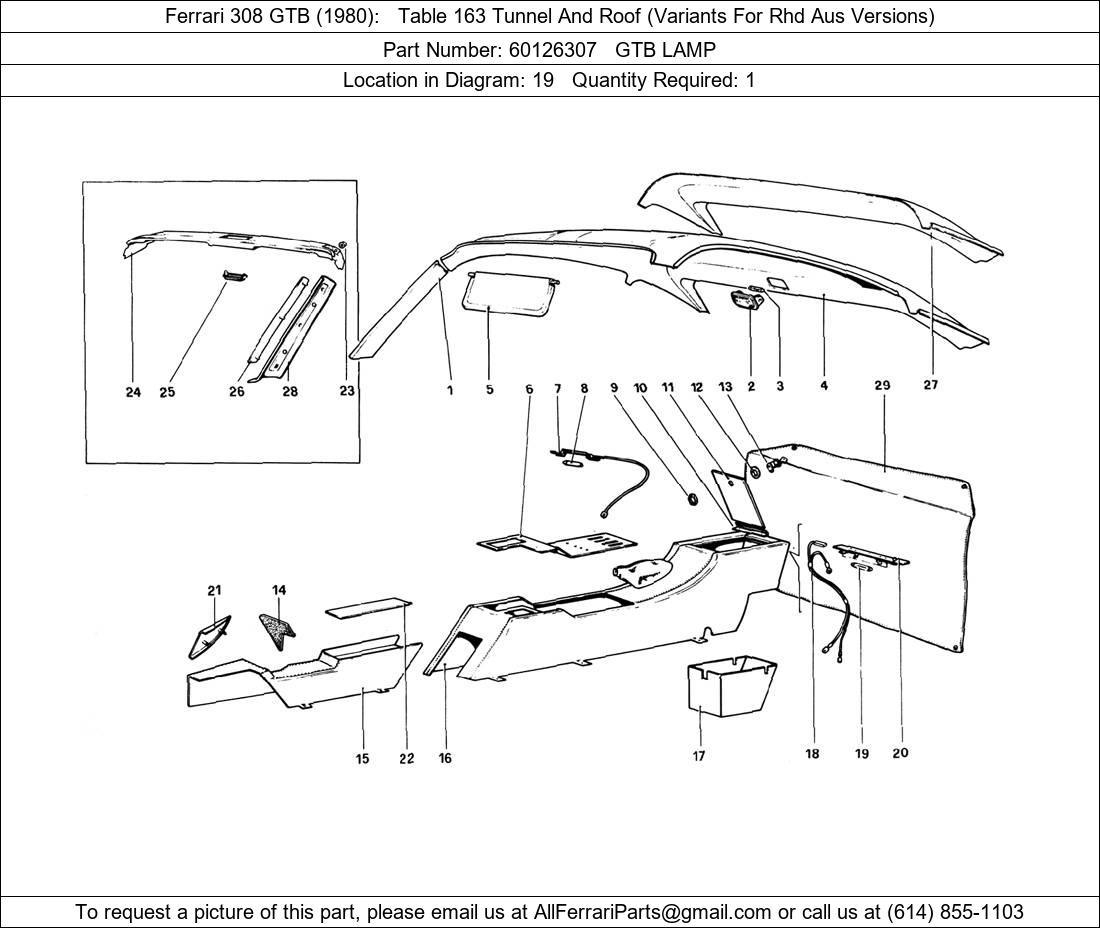 Ferrari 308 GTB (1980): Table 163 Tunnel And Roof (Variants For Rhd Aus Versions)

Part Number: 60126307 GTB LAMP

Location in Diagram: 19 Quantity Required: 1

24 25 26 28 23 1 5 2 3 4 27

6 7 8 9 10 11 12 13 29

21 14 15 22 16 17 18 19 20

To request a picture of this part, please email us at AllFerrariParts@gmail.com or call us at (614) 855-1103