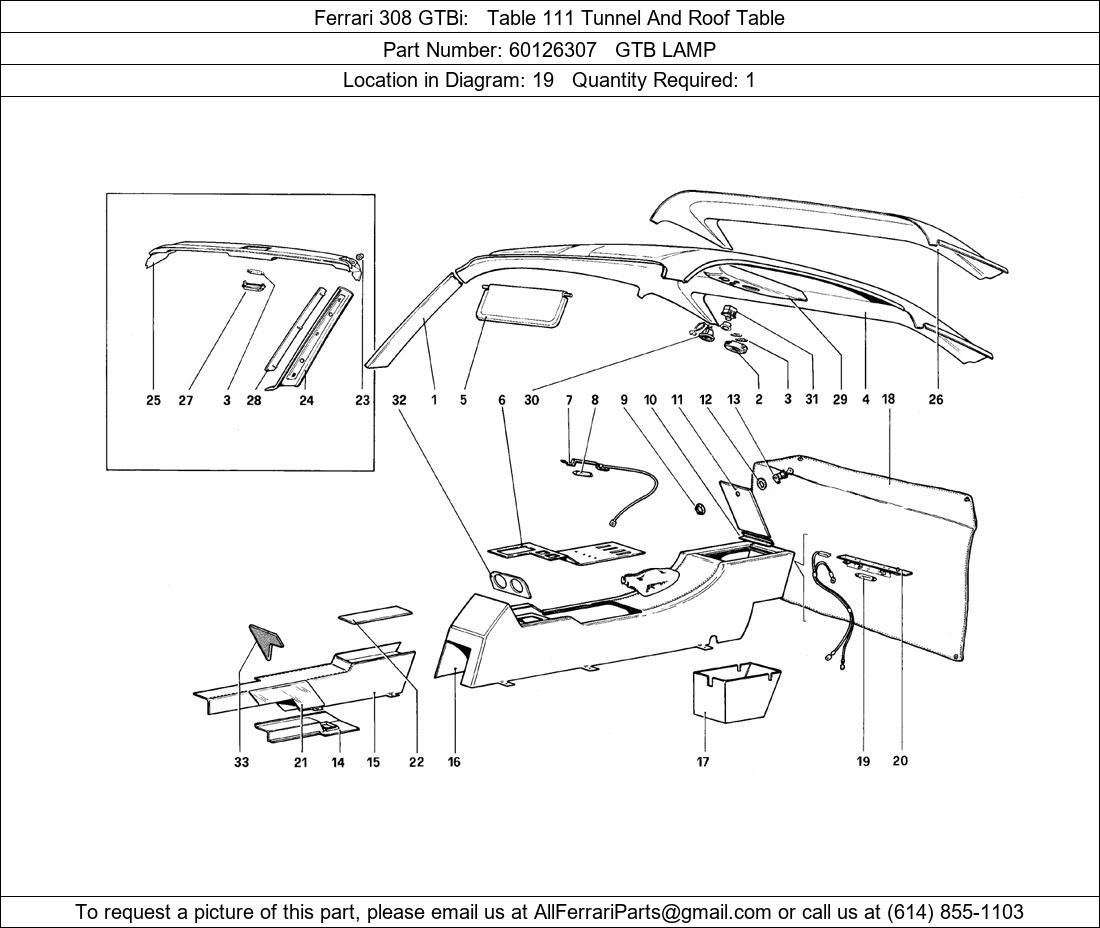 Ferrari 308 GTBi: Table 111 Tunnel And Roof Table

Part Number: 60126307 GTB LAMP

Location in Diagram: 19 Quantity Required: 1

25 27 3 28 24 23 32 1 5 6 30 7 8 9 10 11 12 13 2 3 31 29 4 18 26

33 21 14 15 22 16 17 19 20

To request a picture of this part, please email us at AllFerrariParts@gmail.com or call us at (614) 855-1103