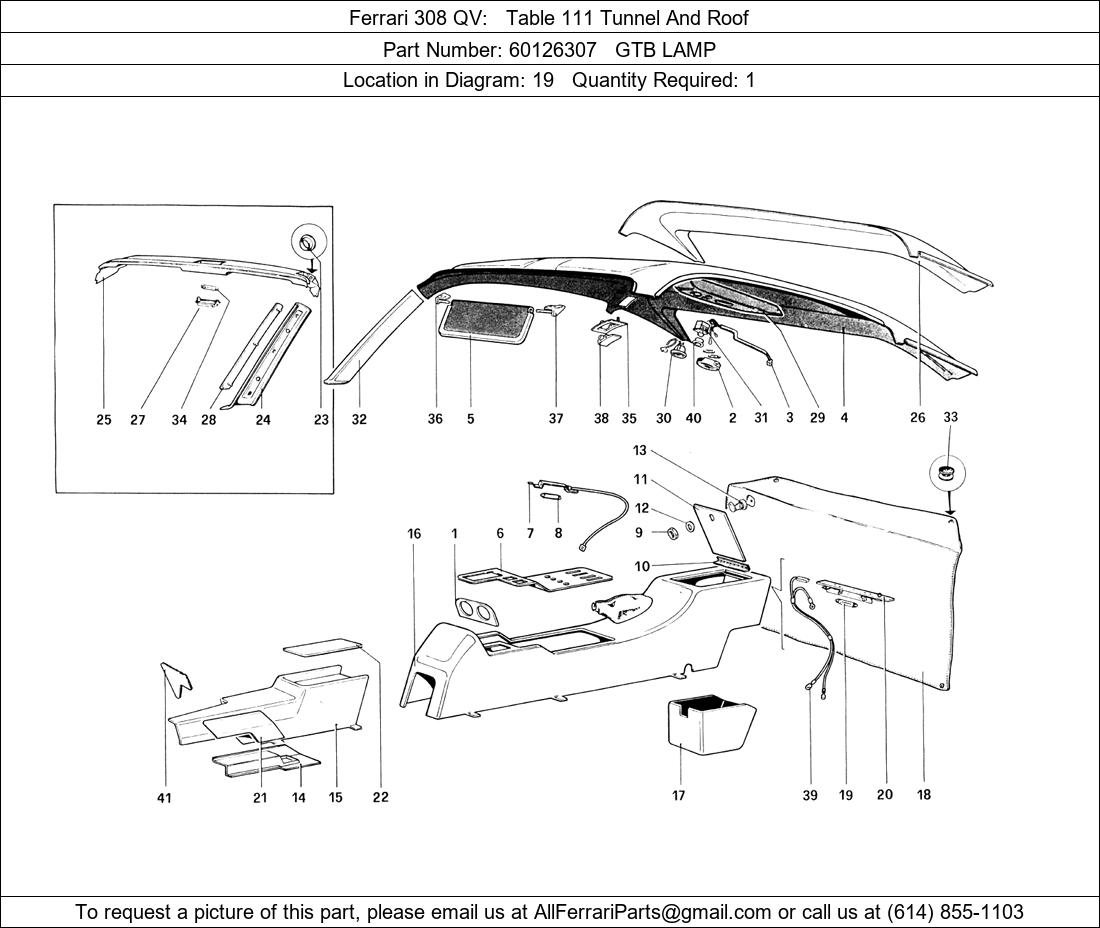 Ferrari 308 QV: Table 111 Tunnel And Roof

Part Number: 60126307 GTB LAMP

Location in Diagram: 19 Quantity Required: 1

25 27 34 28 24 23 32 36 5 37 38 35 30 40 2 31 3 29 4 26 33

13 11 12 9 10 16 1 6 7 8

41 21 14 15 22 17 39 19 20 18

To request a picture of this part, please email us at AllFerrariParts@gmail.com or call us at (614) 855-1103