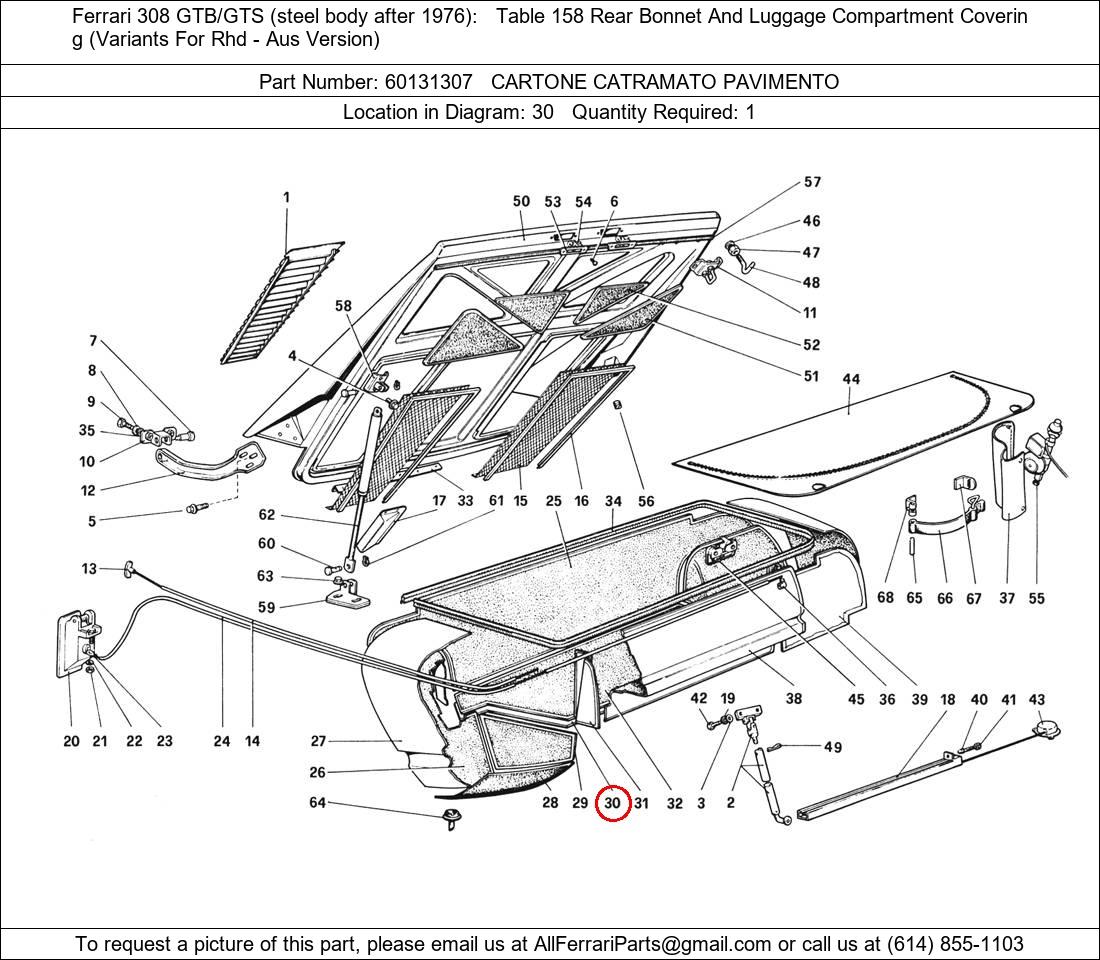 Ferrari 308 GTB/GTS (steel body after 1976): Table 158 Rear Bonnet And Luggage Compartment Covering (Variants For Rhd - Aus Version)

Part Number: 60131307 CARTONE CATRAMATO PAVIMENTO

Location in Diagram: 30 Quantity Required: 1

1
50 53 54 6
57
46
47
48
11
52
51
58
4
7
8
9
35
10
12
5
44
17 33 61 15 25 16 34 56
62
60
63
59
13
68 65 66 67 37 55
20 21 22 23 24 14
27
26
64
28 29 30 31 32 3 2
42 19
38
45 36 39 18 40 41 43
49

To request a picture of this part, please email us at AllFerrariParts@gmail.com or call us at (614) 855-1103