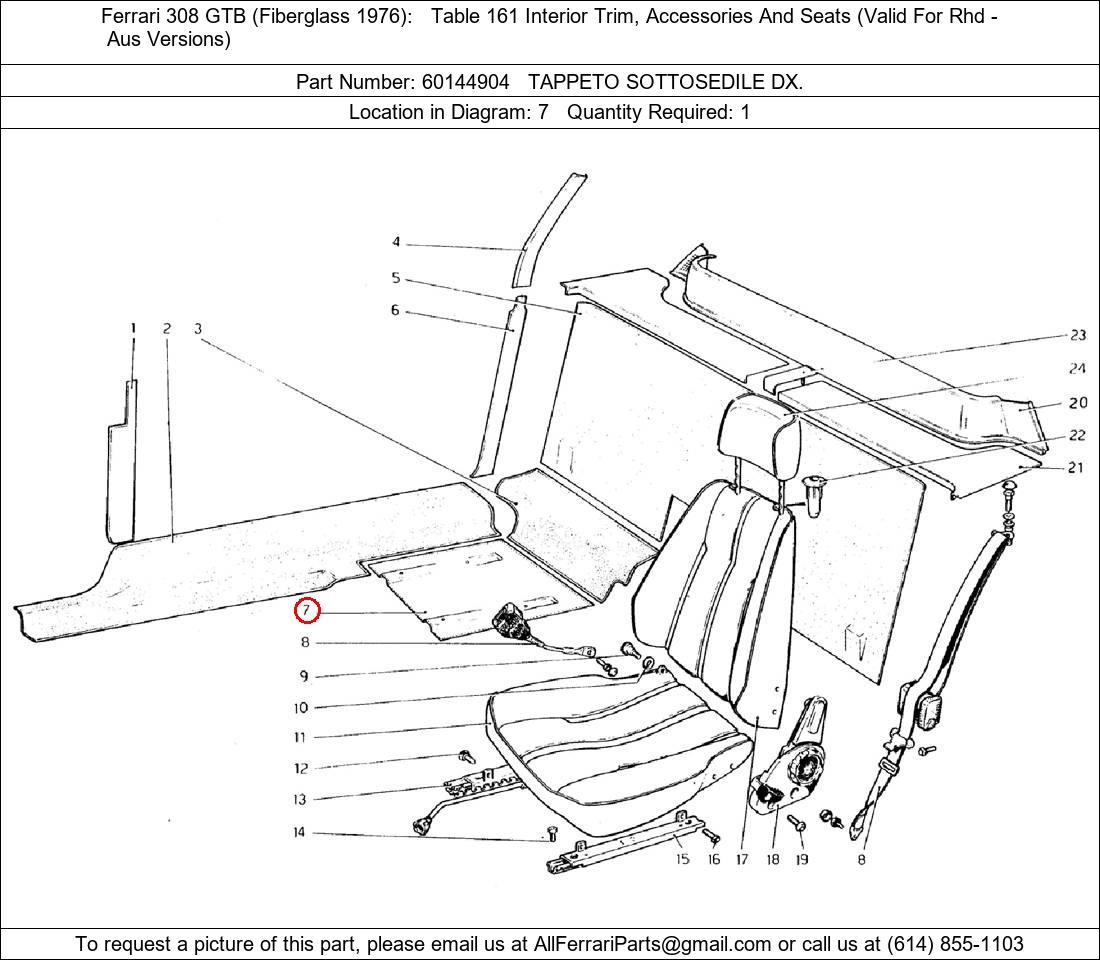 Ferrari 308 GTB (Fiberglass 1976): Table 161 Interior Trim, Accessories And Seats (Valid For Rhd - Aus Versions)

Part Number: 60144904 TAPPETO SOTTOSEDILE DX.

Location in Diagram: 7 Quantity Required: 1

4
5
6
1 2 3
23
24
20
22
21
7
8
9
10
11
12
13
14
15 16 17 18 19 8

To request a picture of this part, please email us at AllFerrariParts@gmail.com or call us at (614) 855-1103